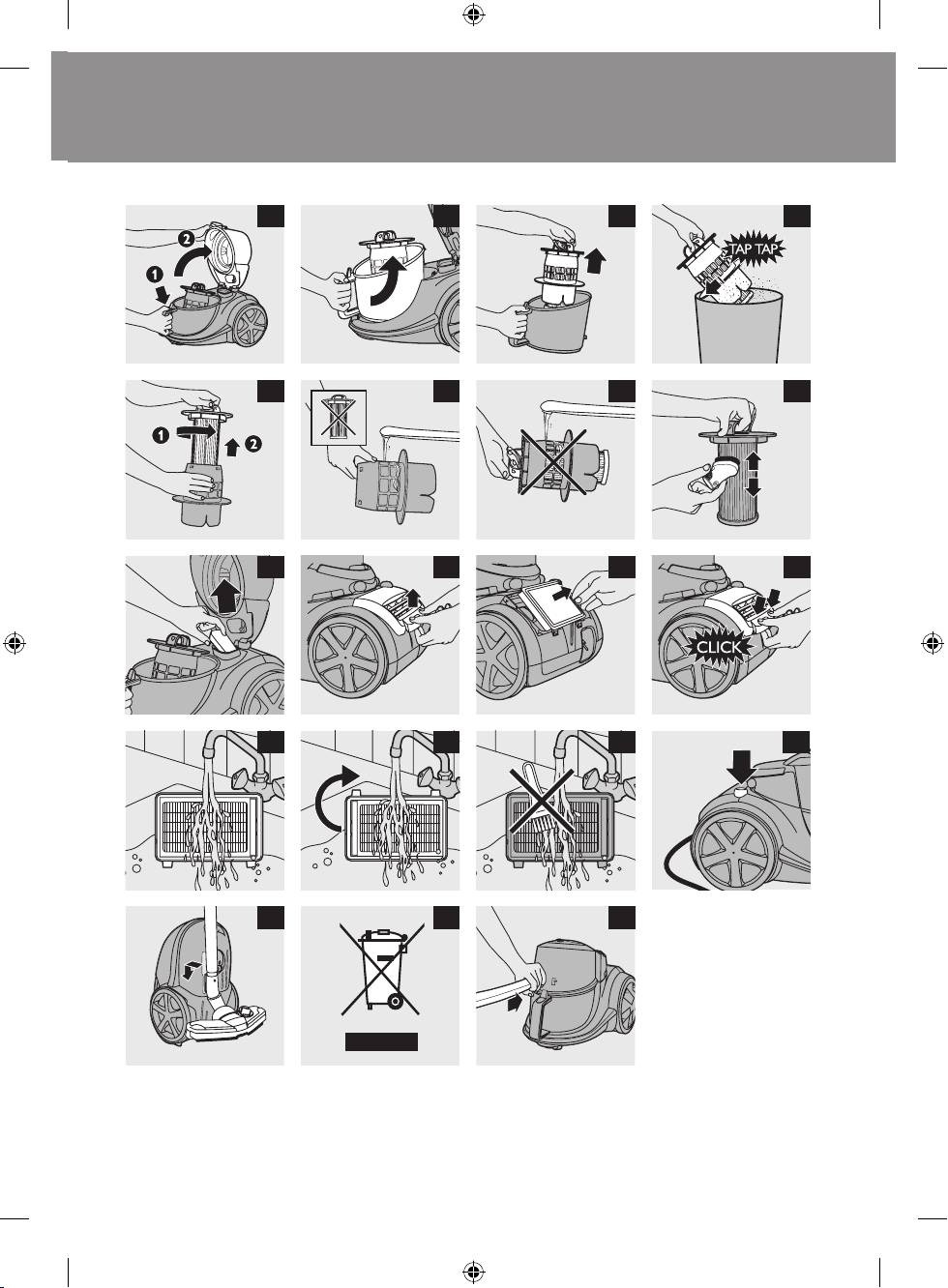 2
1
TAP TAP
1
2
CLICK