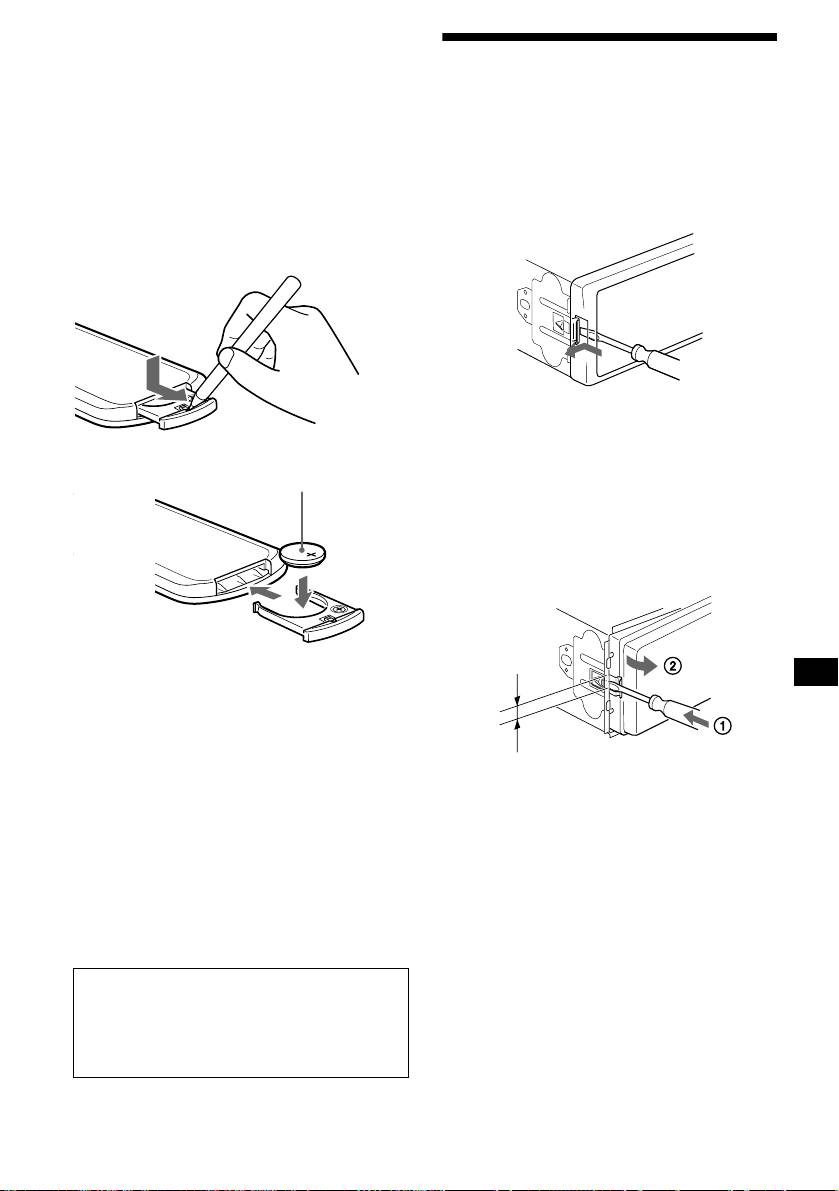 ①

②