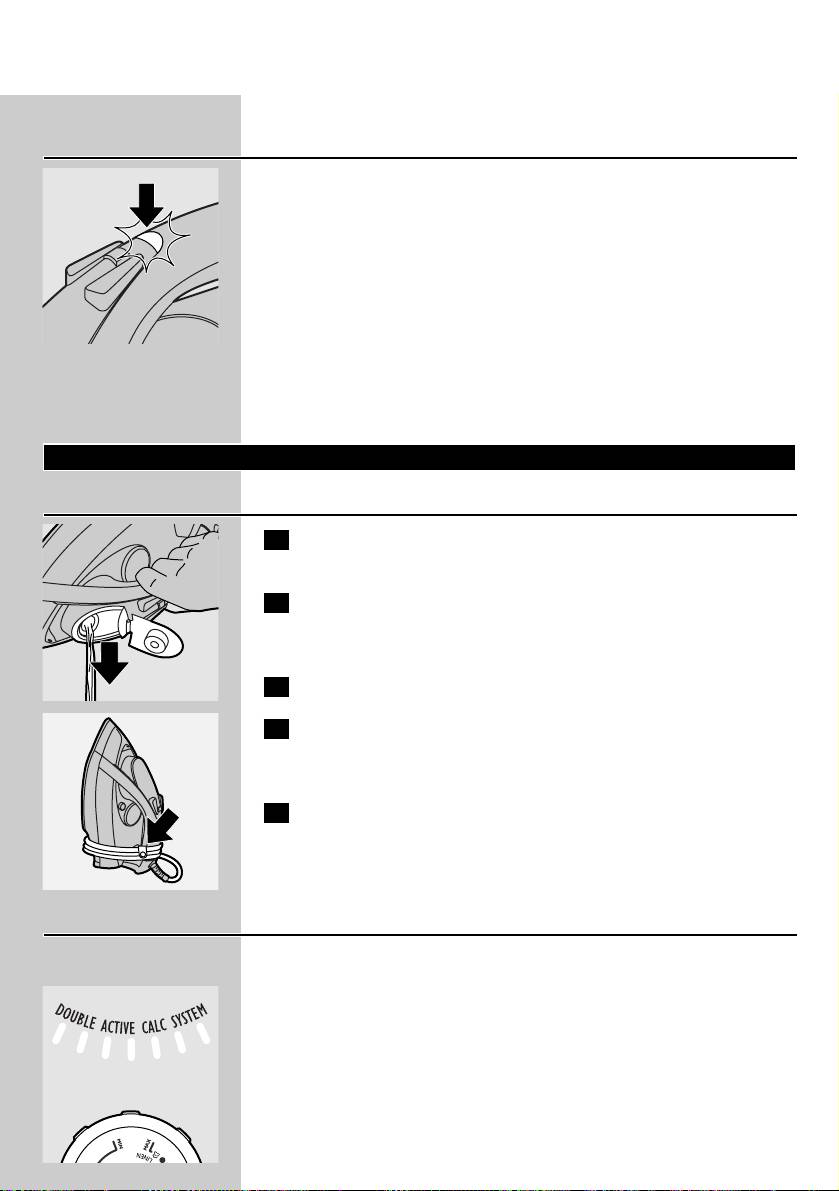 DOUBLE ACTIVE CALC SYSTEM

MIN

MAX

LINEN