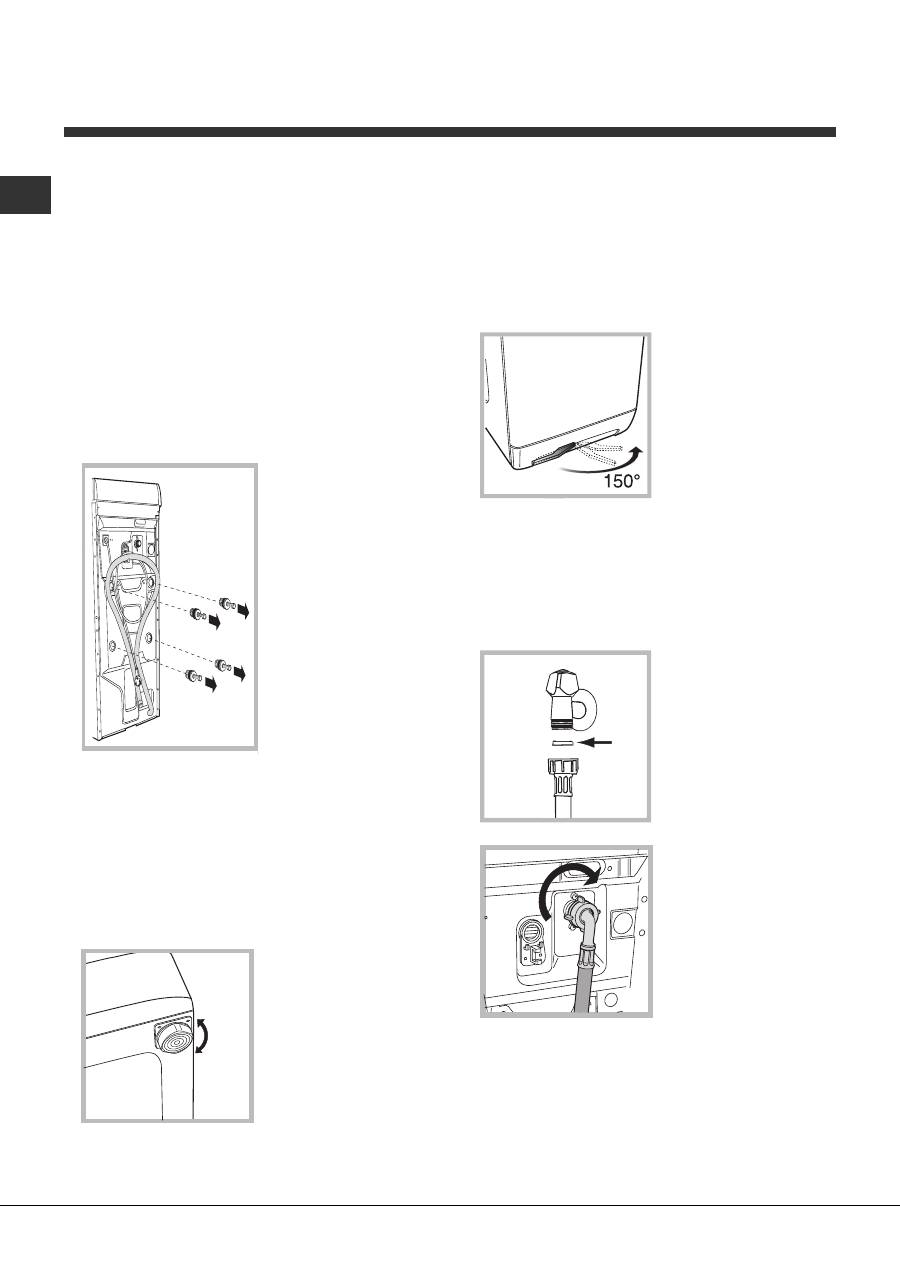 150°