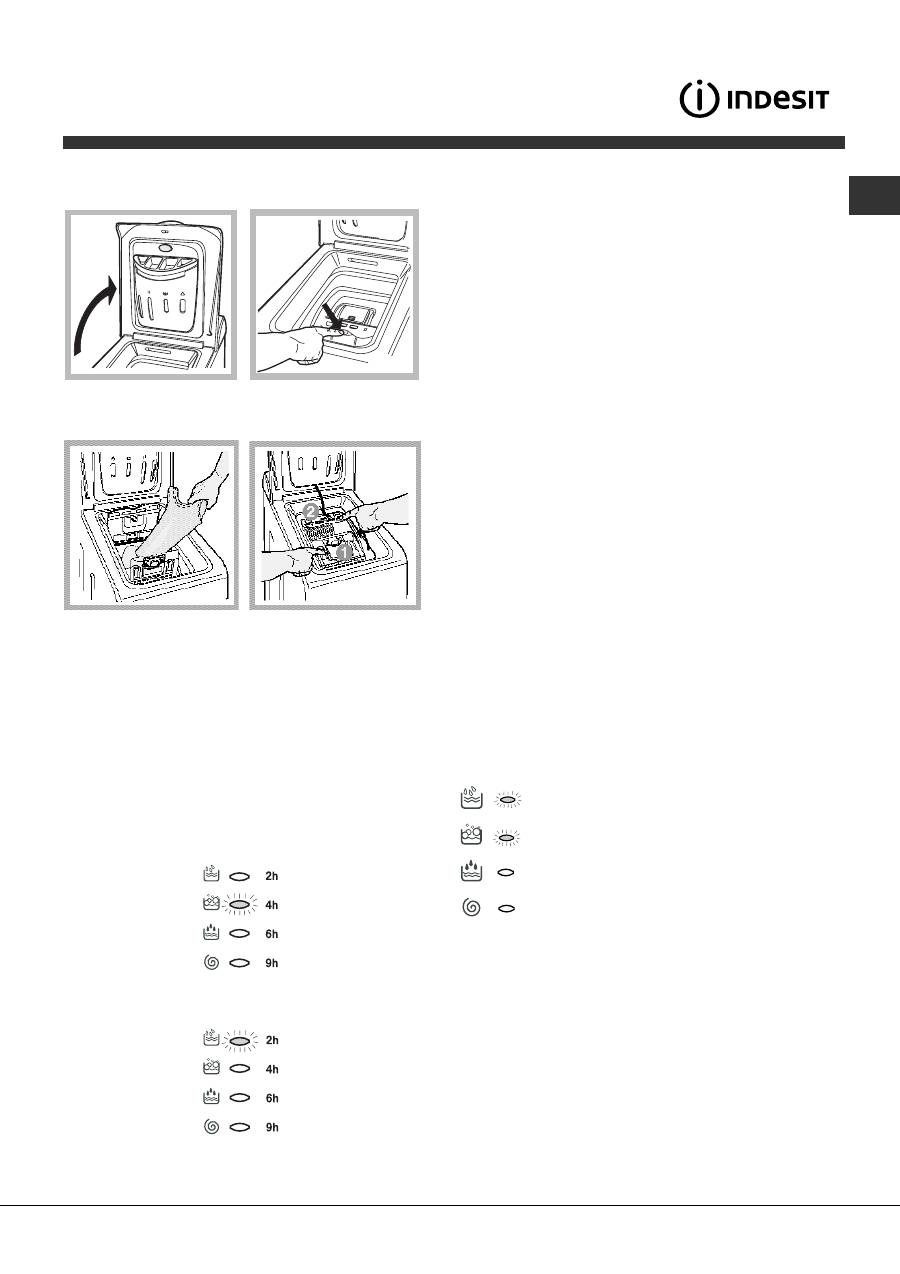 INDESIT

2

1

2h

4h

6h

9h

2h

4h

6h

9h