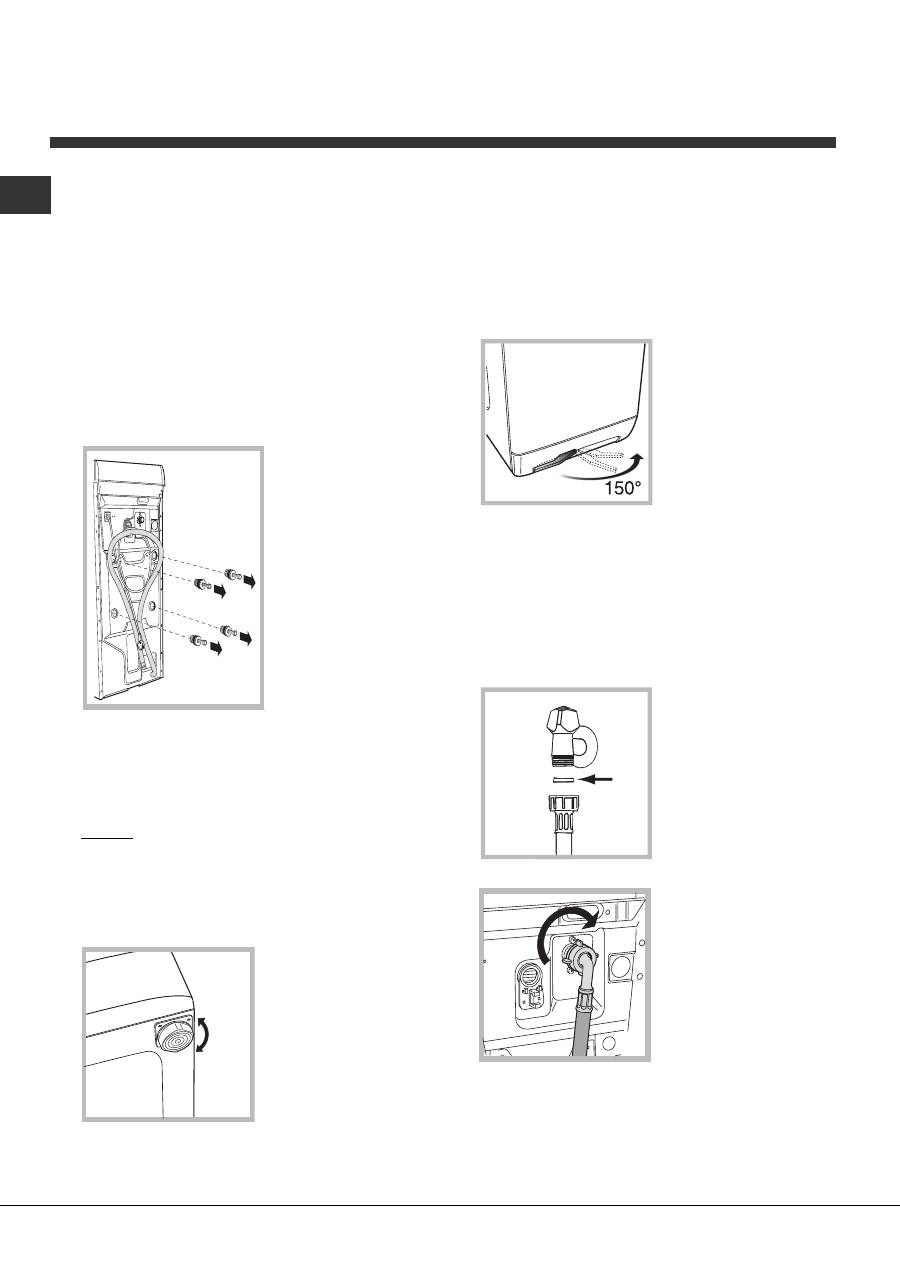 150°