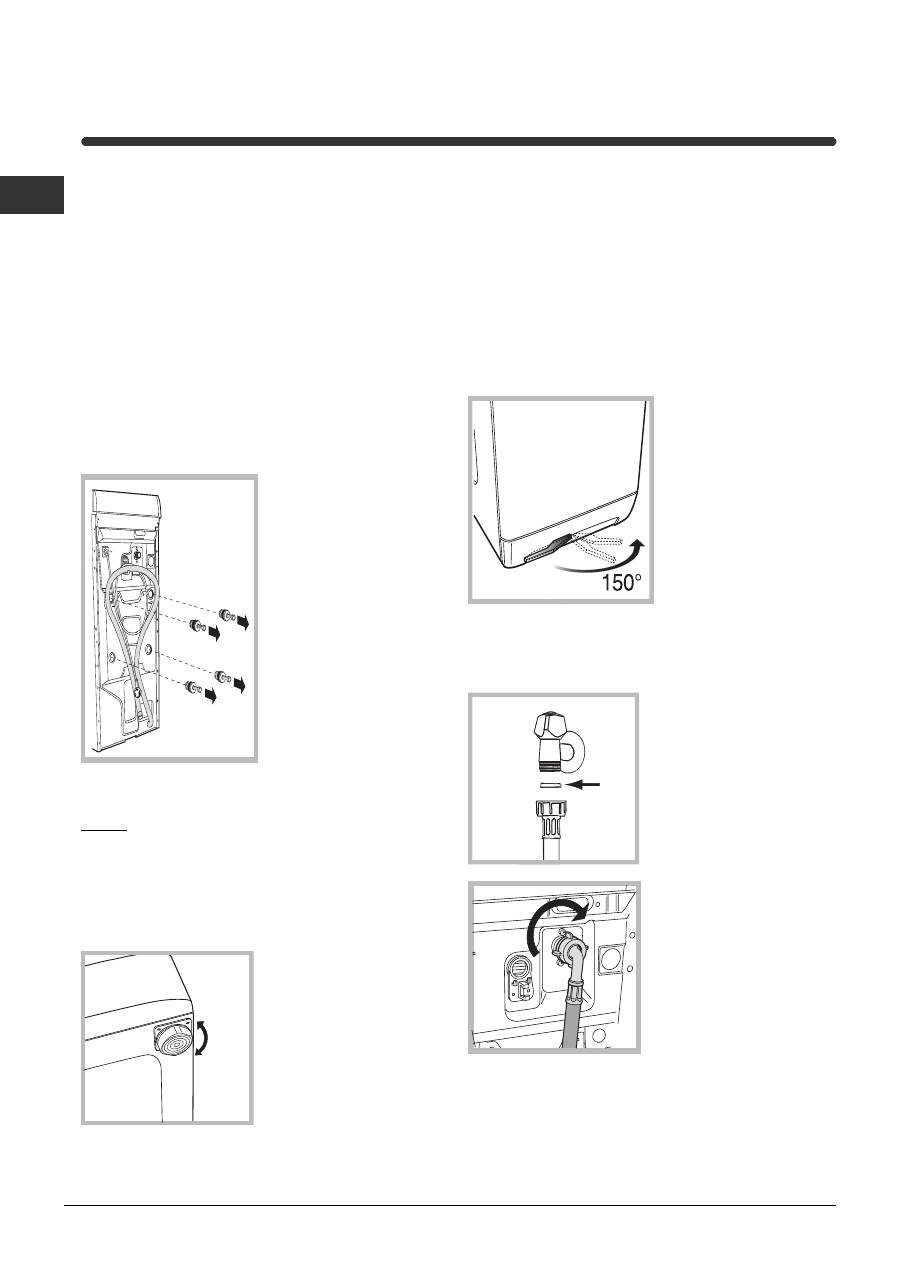 150°