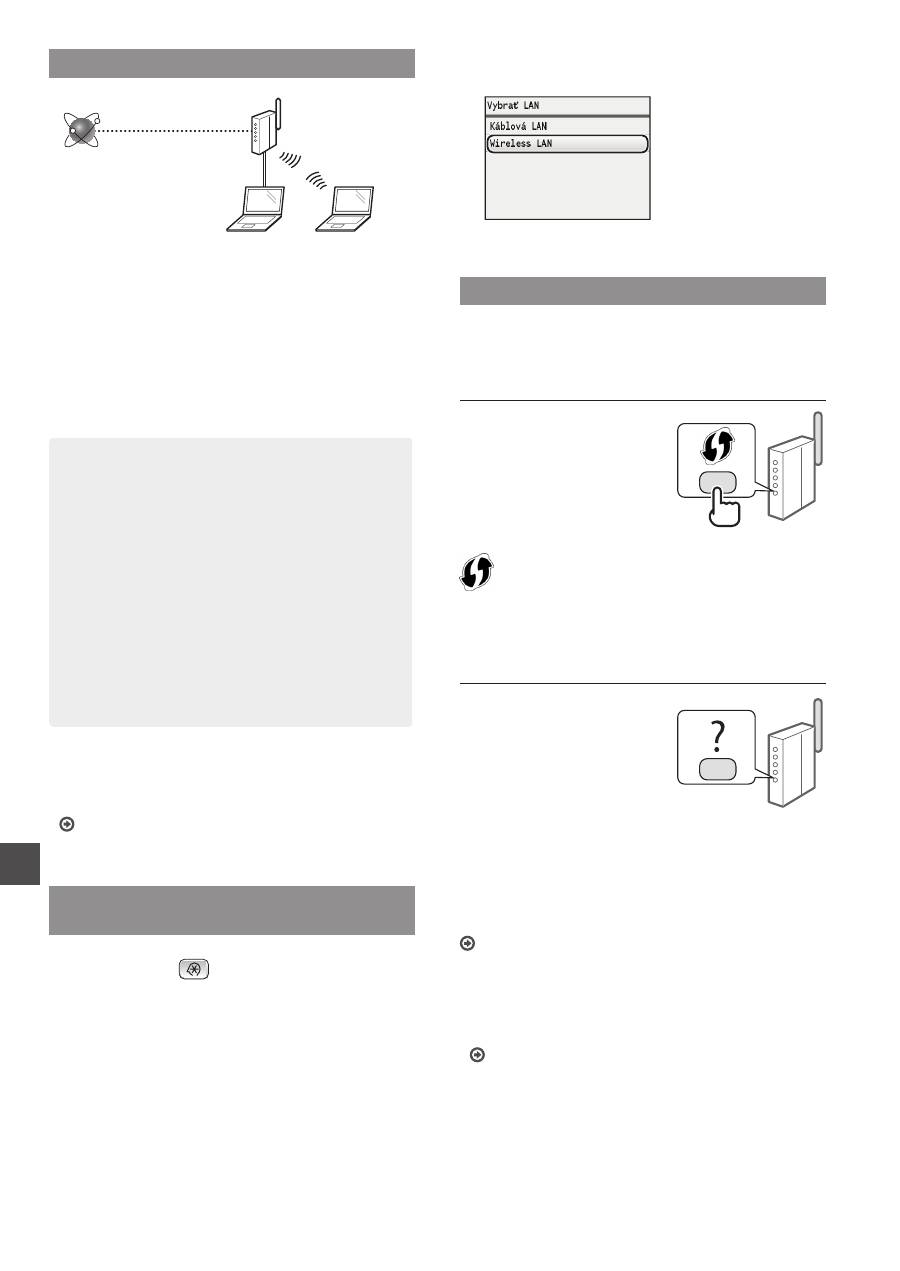 Vybrať LAN
Káblová LAN
Wireless LAN

?