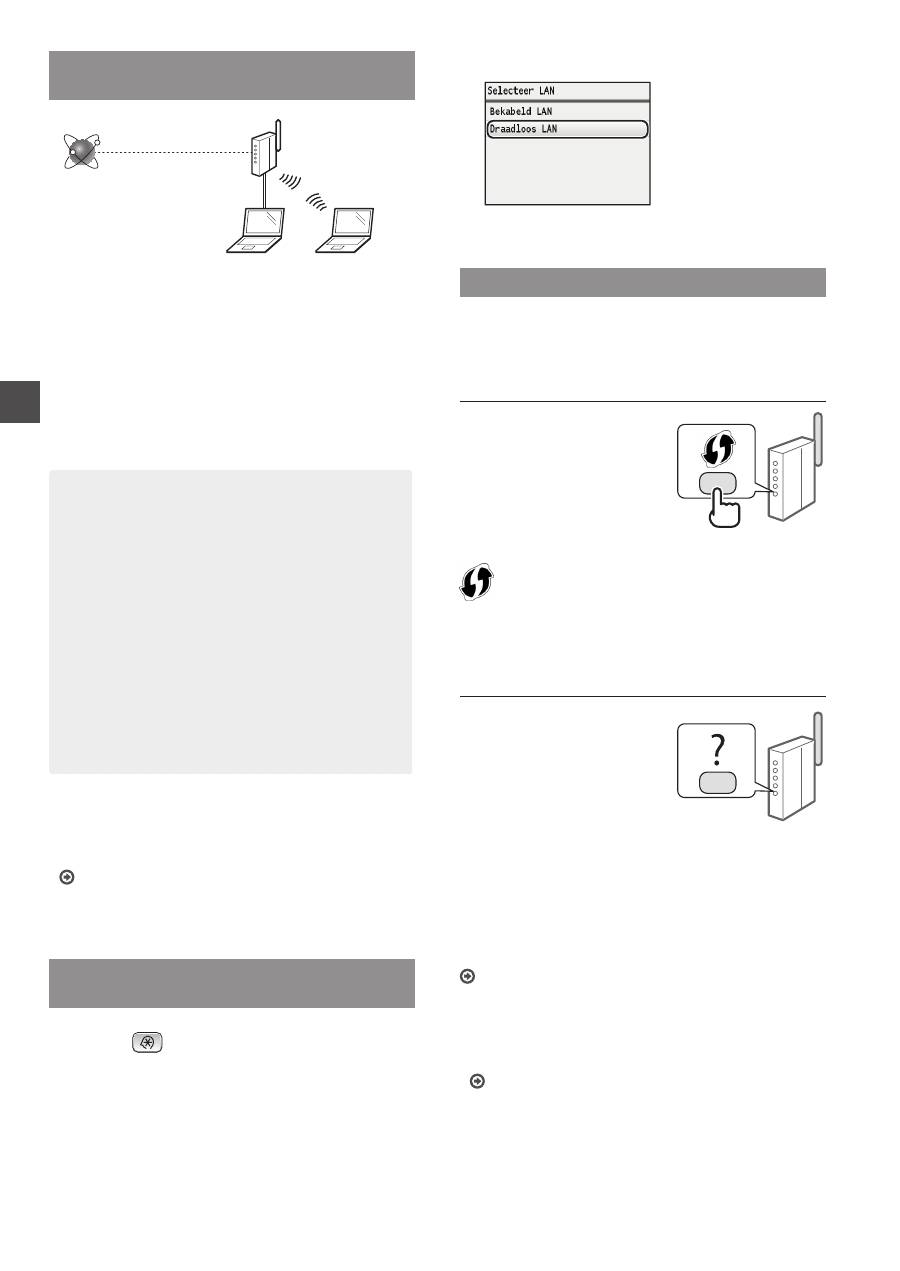 Selecteer LAN
Bekabeld LAN
Draadloos LAN

?