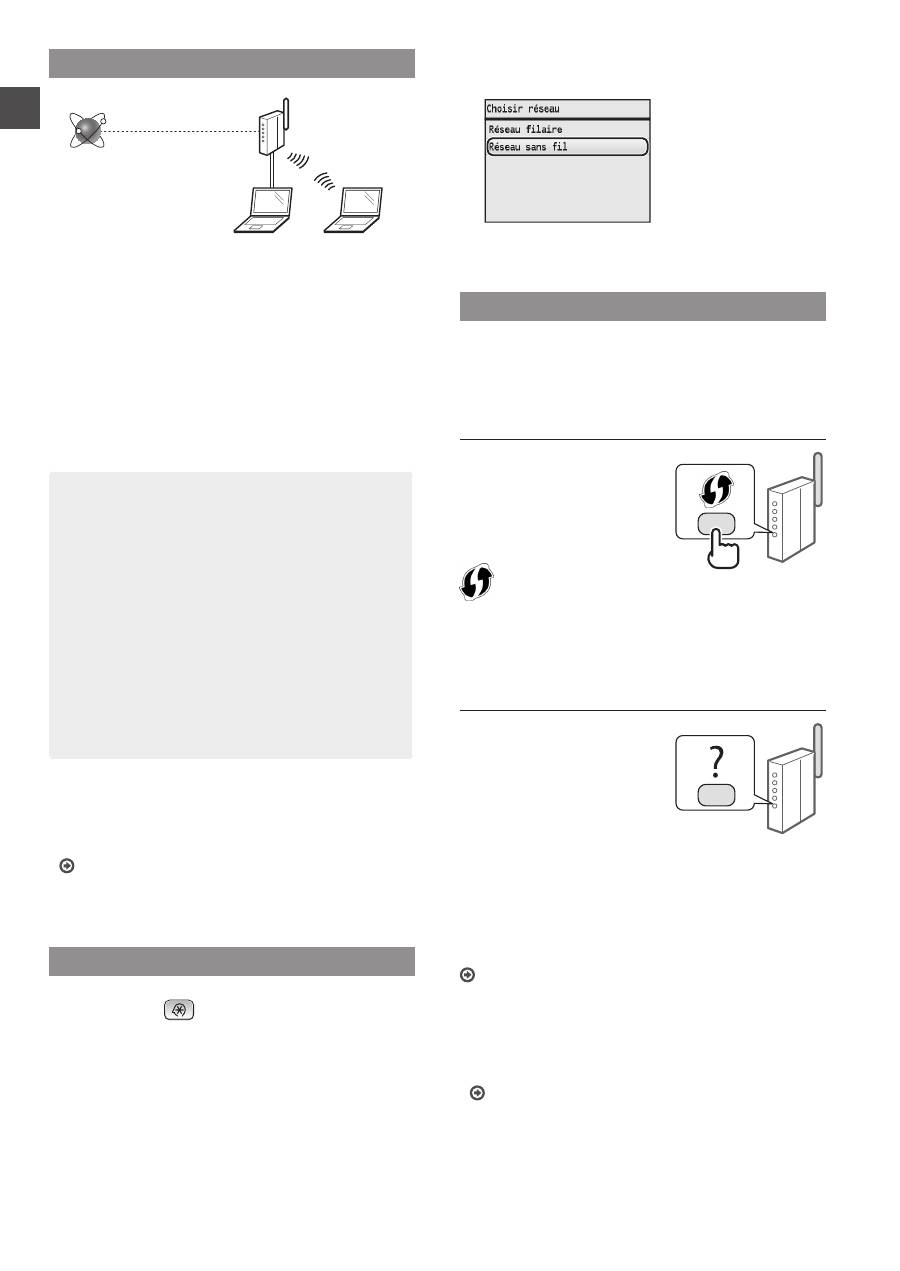 Choisir réseau

Réseau filaire

Réseau sans fil

?