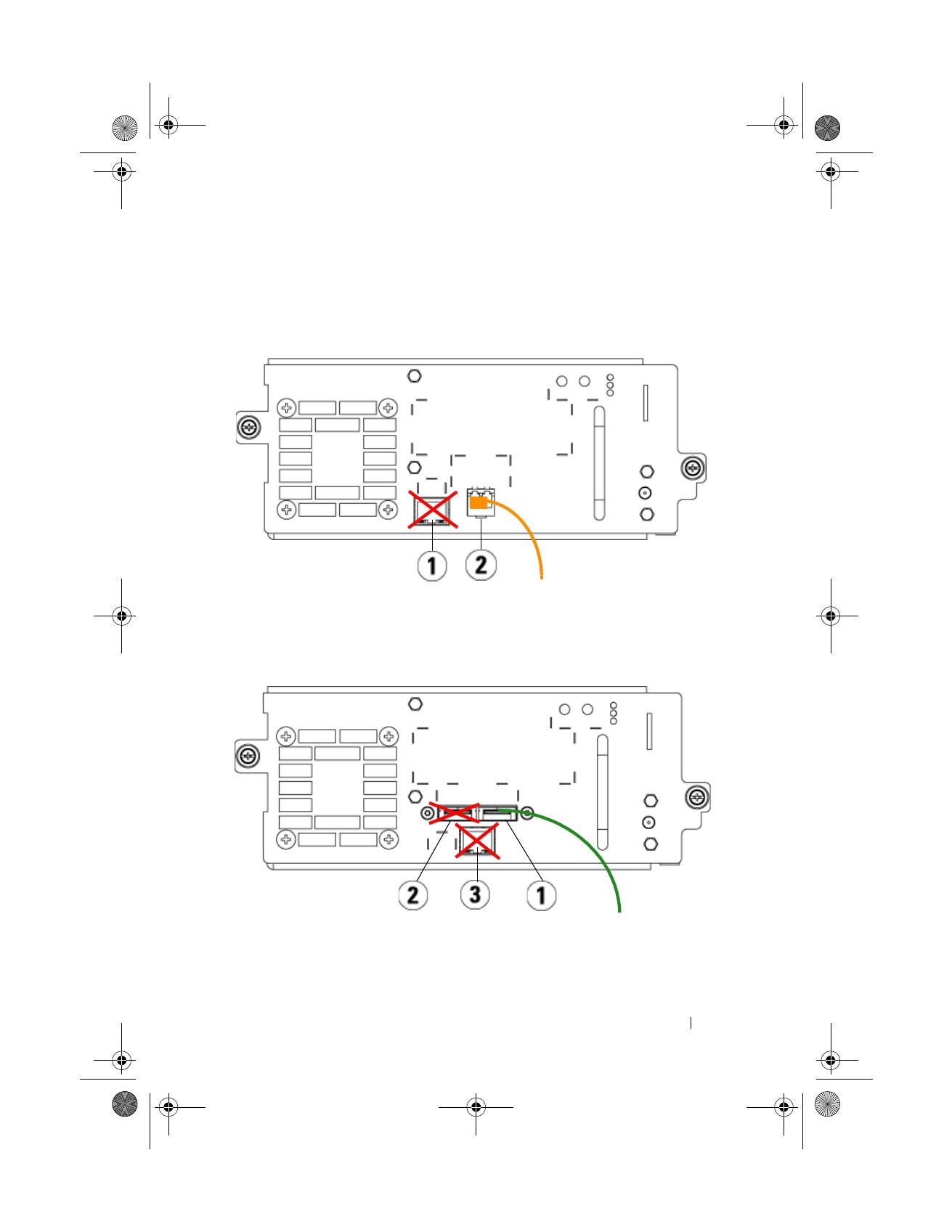 1 2

2 3 1