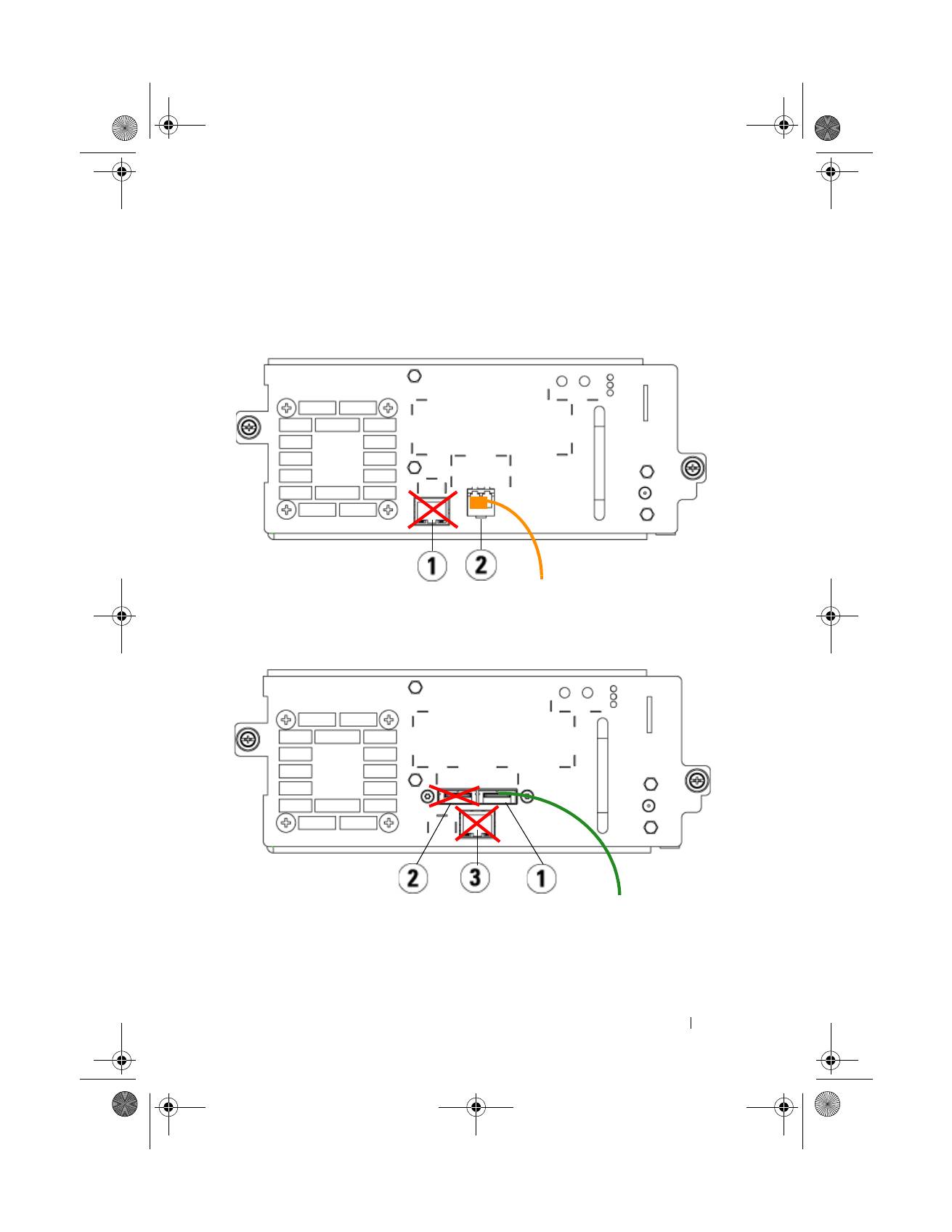 1 2

2 3 1