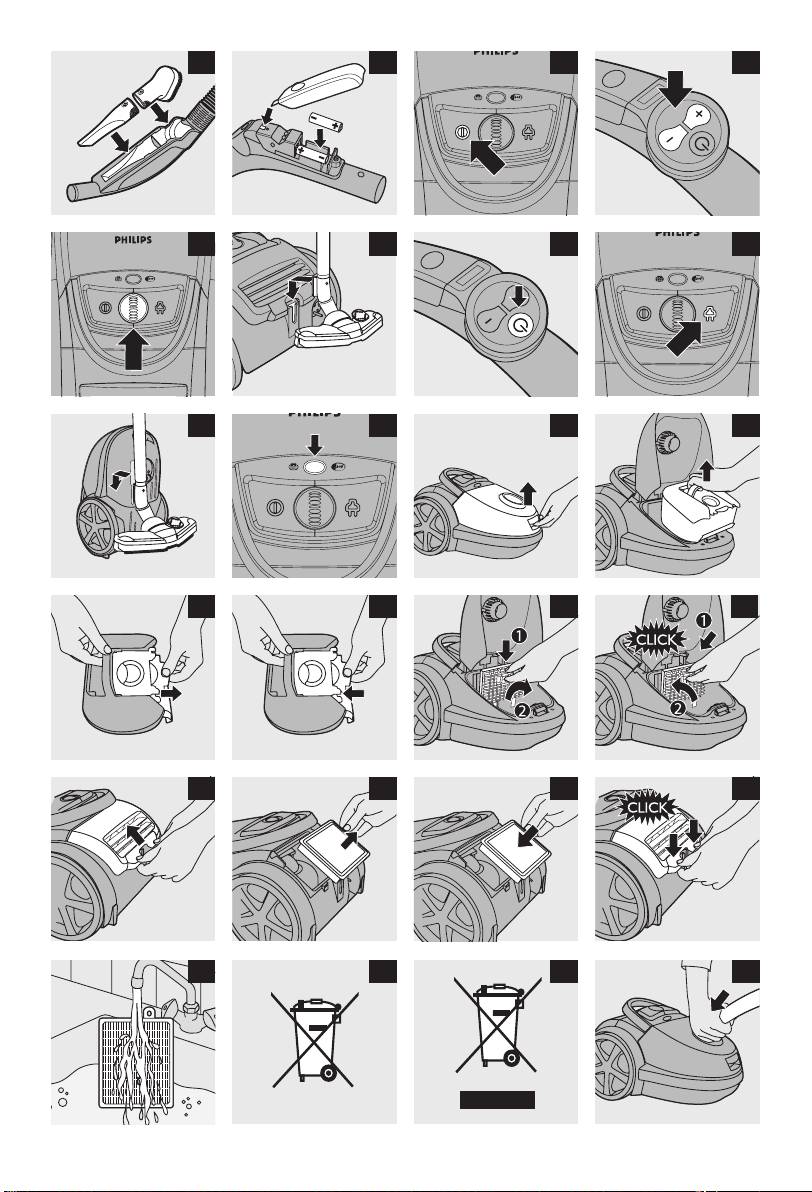 PHILIPS

PHILIPS

PHILIPS

PHILIPS

1

2

CLICK

1

2

CLICK