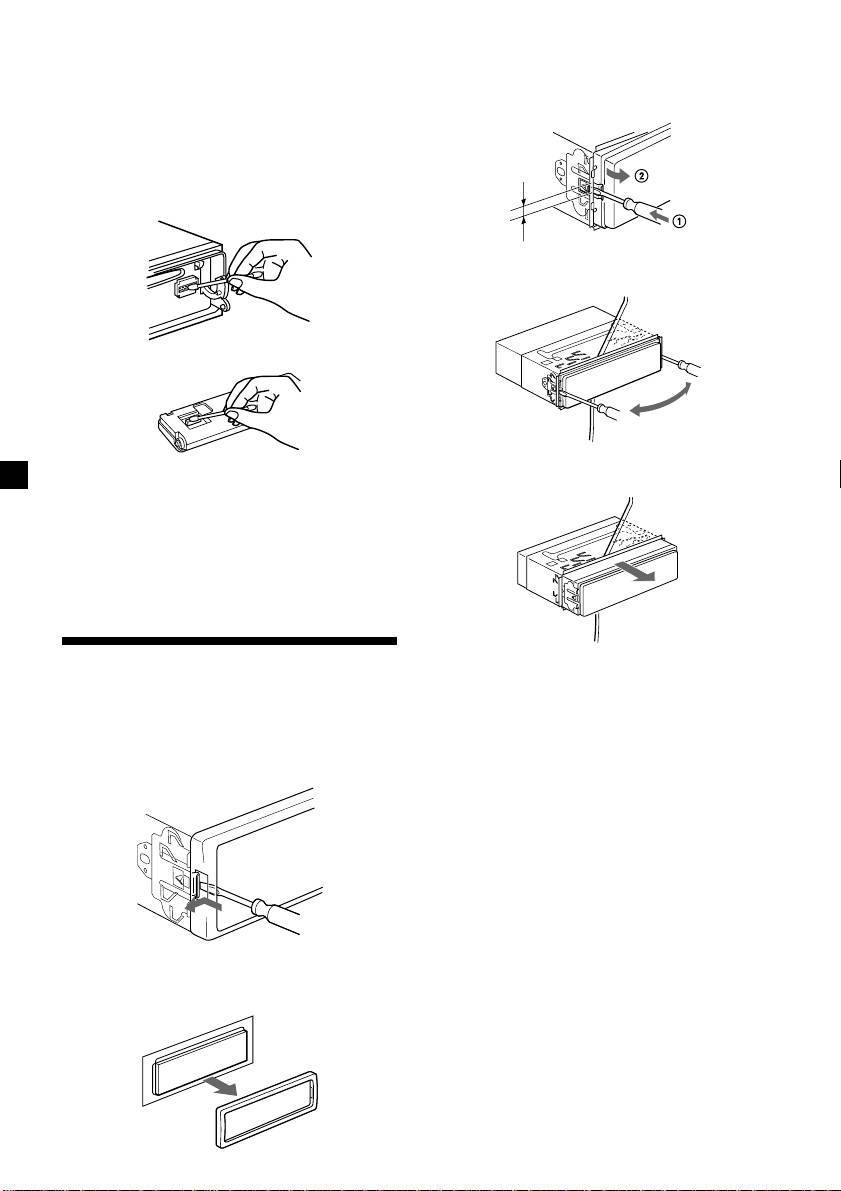 ②
①