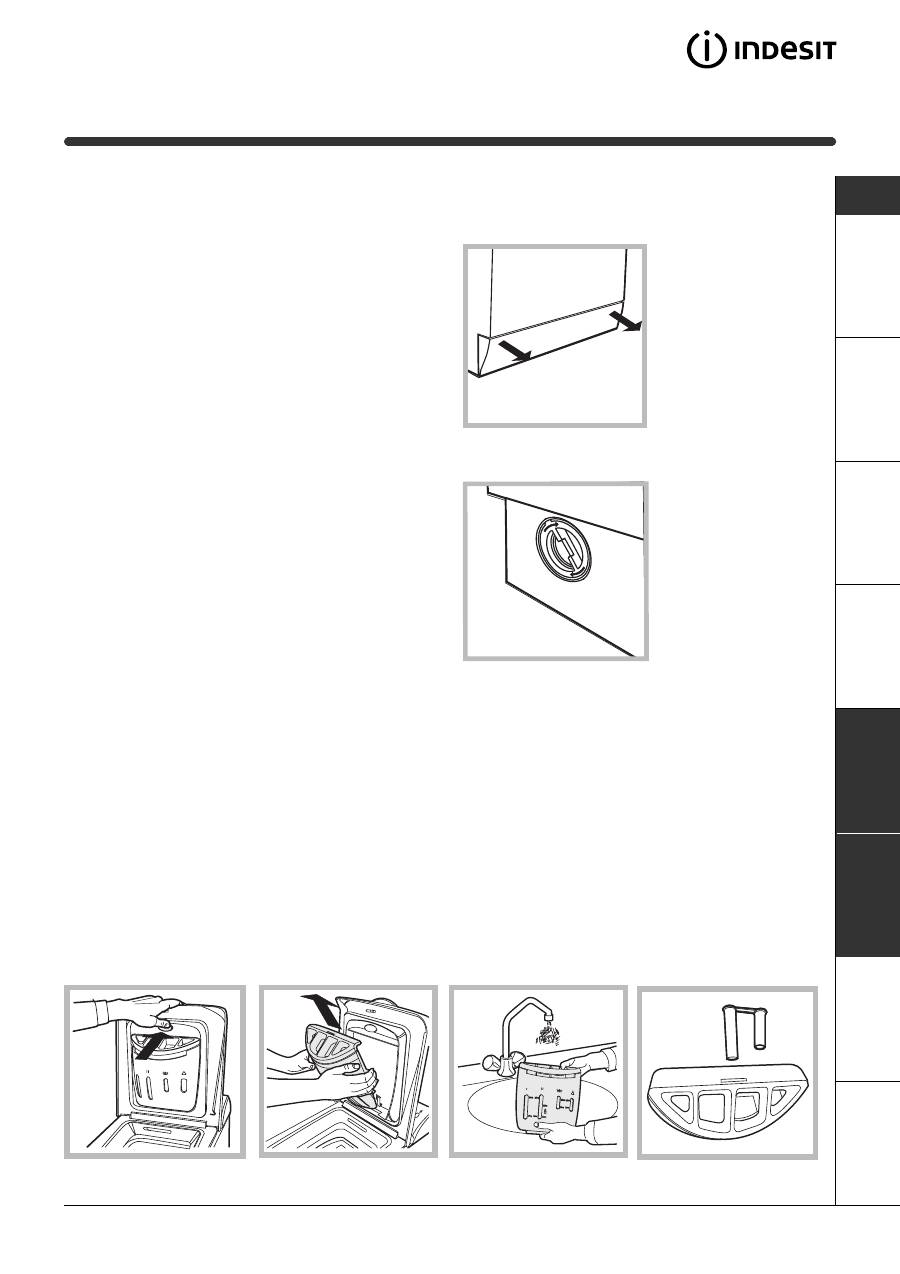 INDESIT