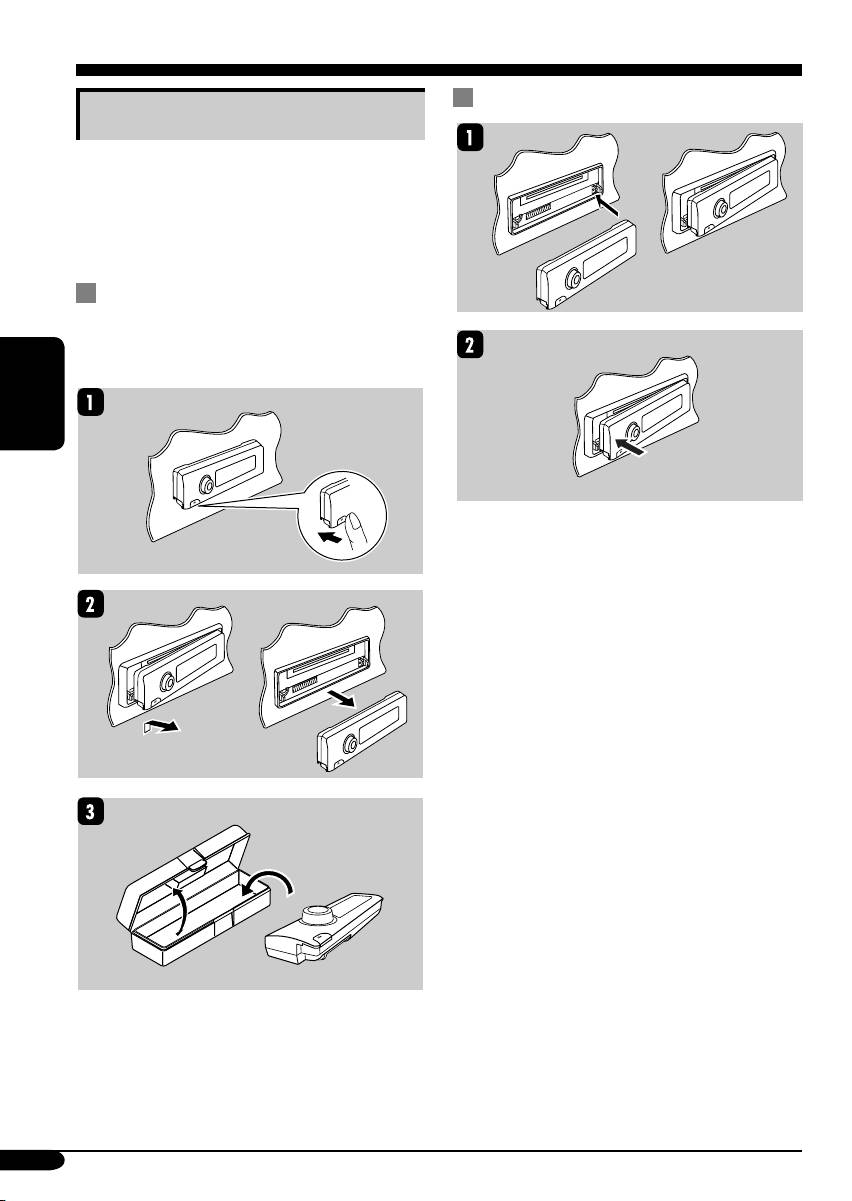 1

2

1

2

3