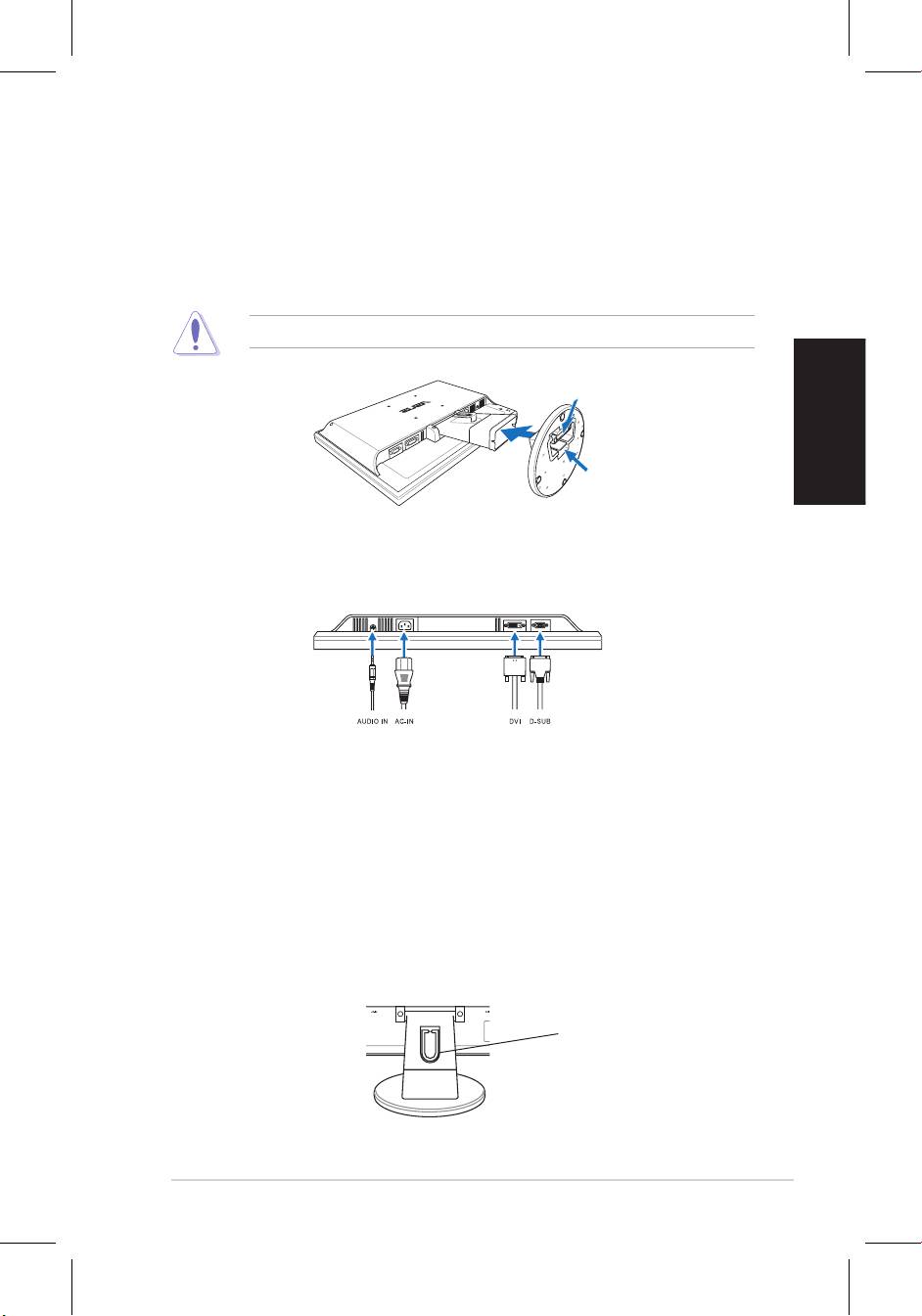 AUDIO IN AC-IN DVI D-SUB