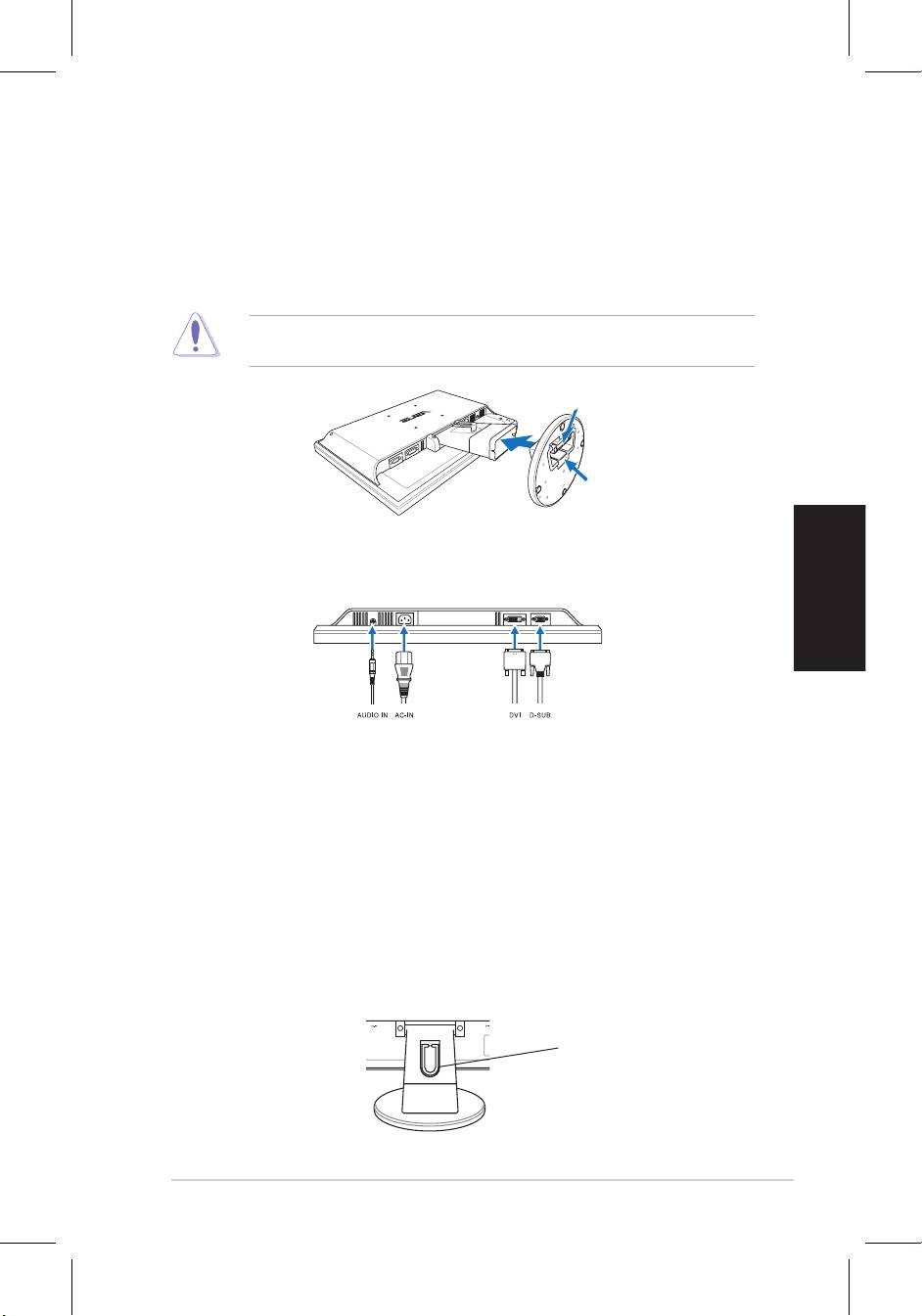 AUDIO IN AC-IN DVI D-SUB