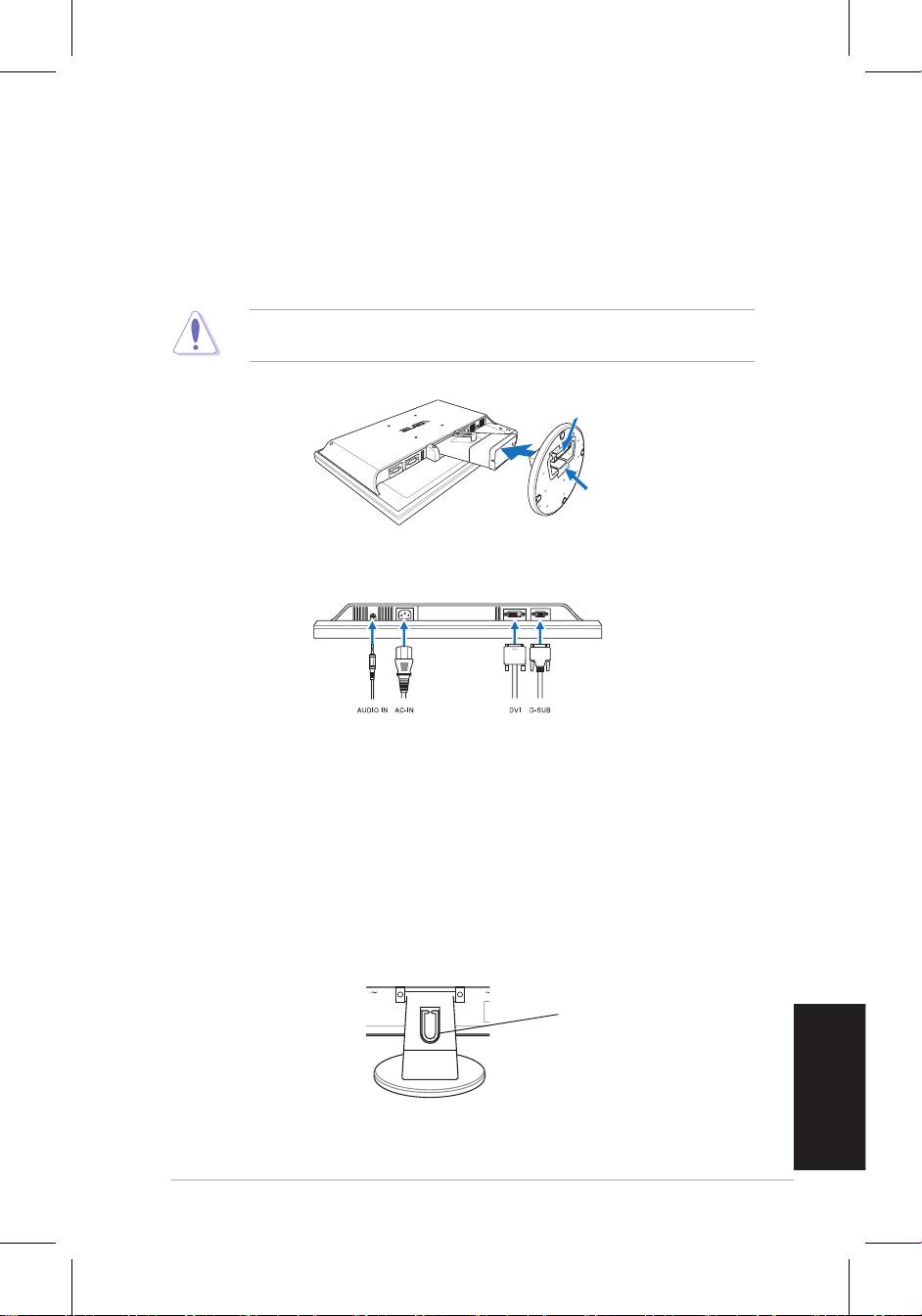 AUDIO IN AC-IN

DVI D-SUB