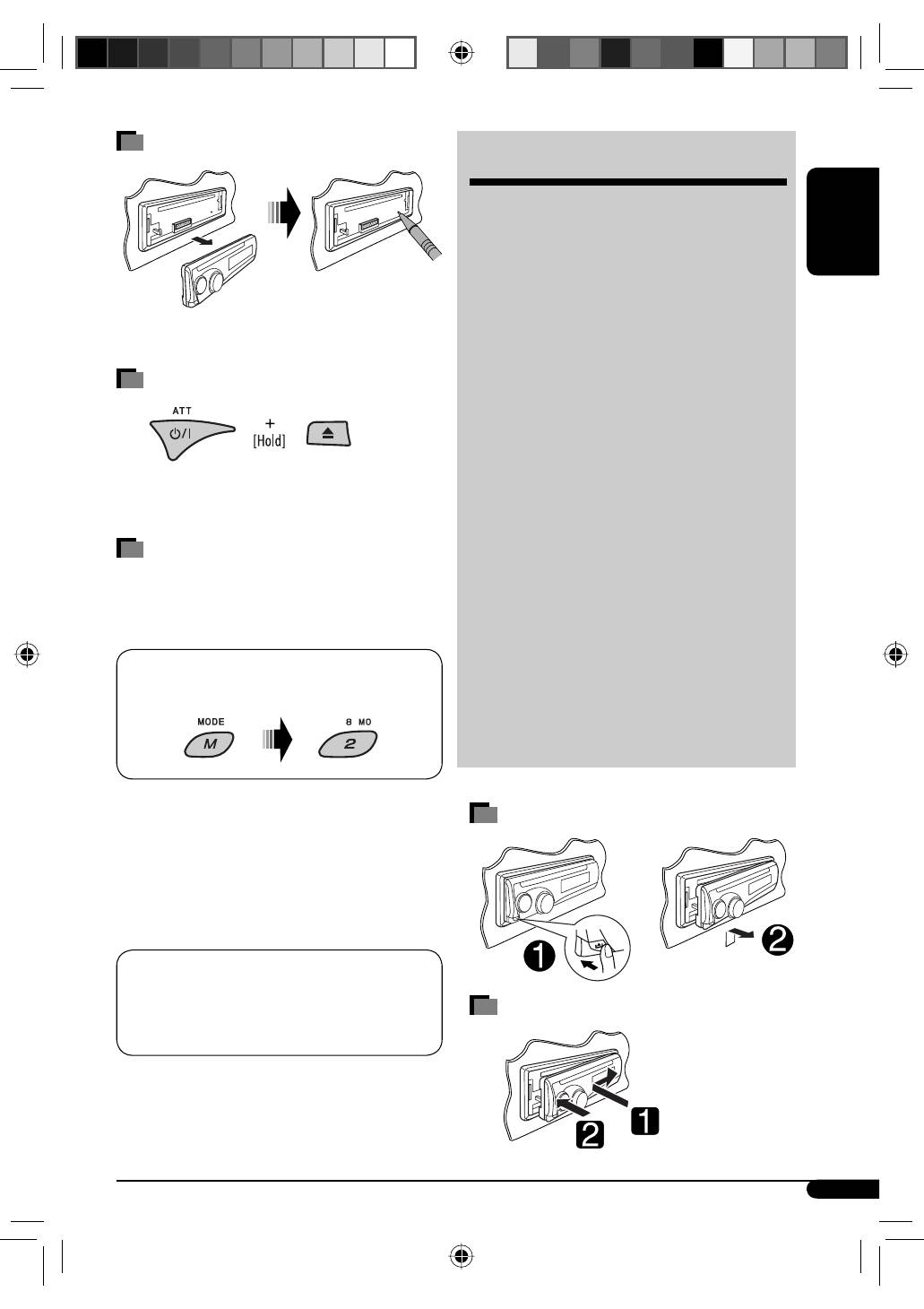 ATT

+
[Hold]

MODE
M

8 MO
2