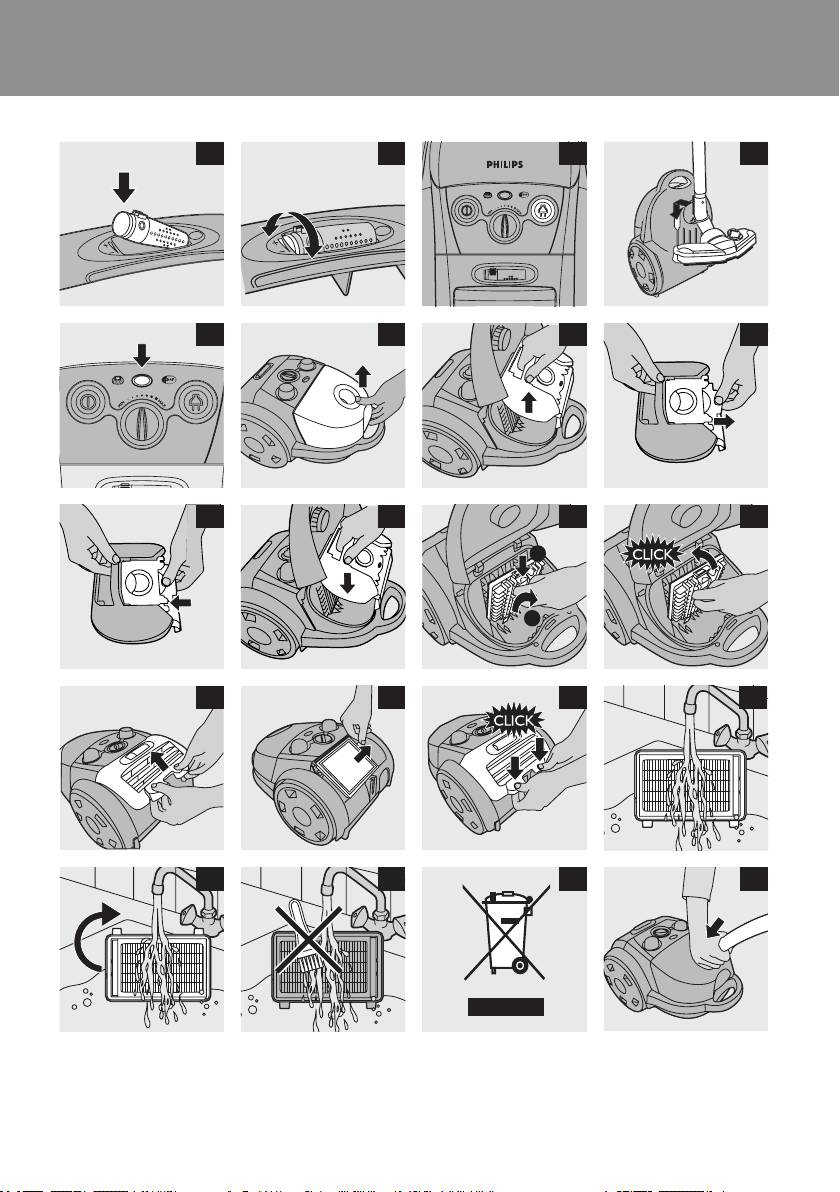 PHILIPS

CLICK

CLICK