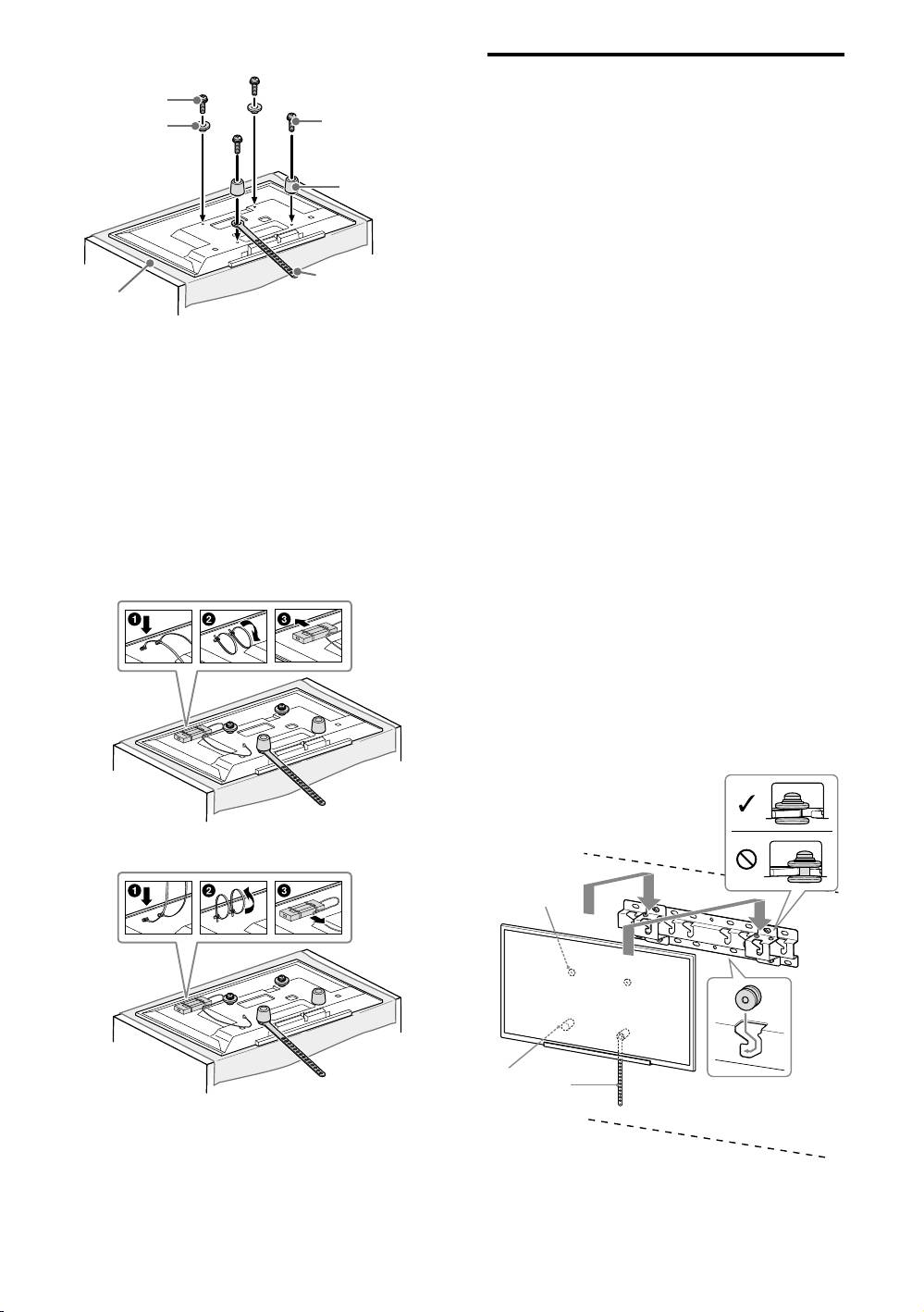 1

2

3

1

2

3