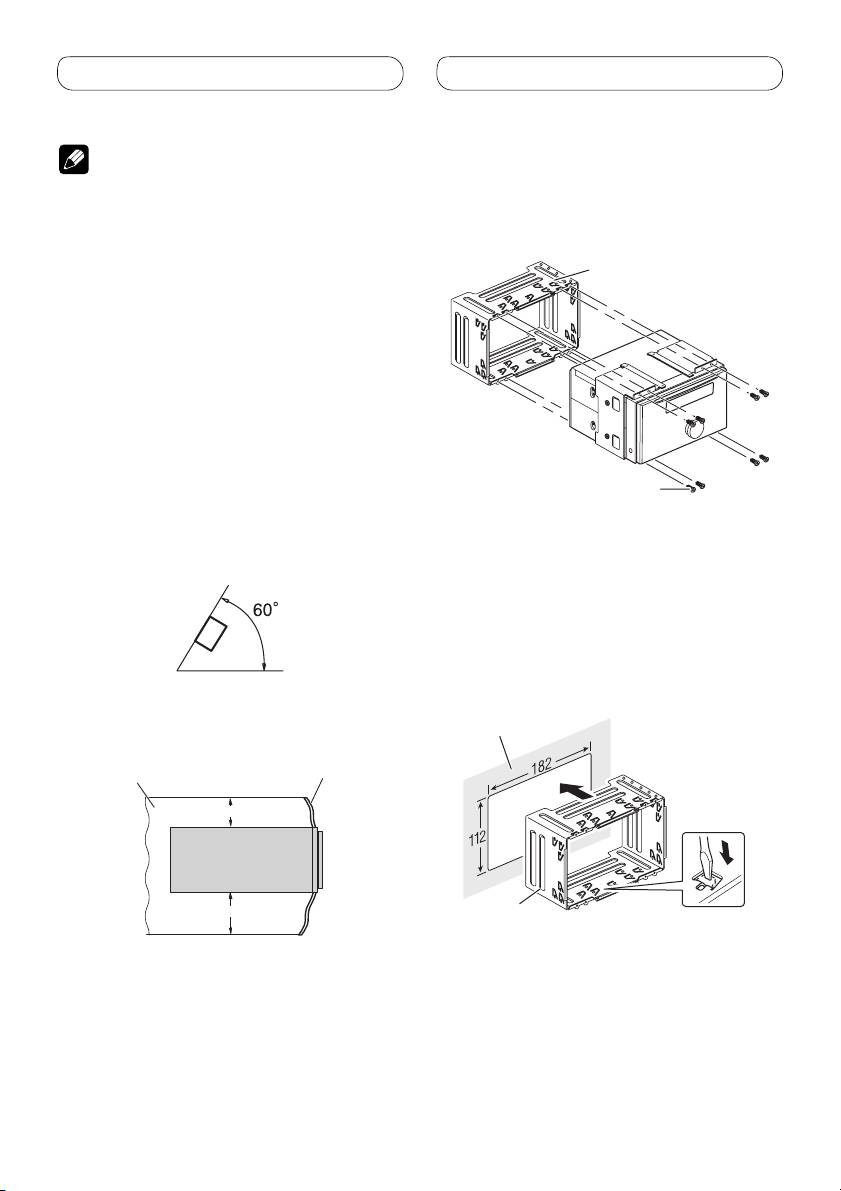 60°

182

112