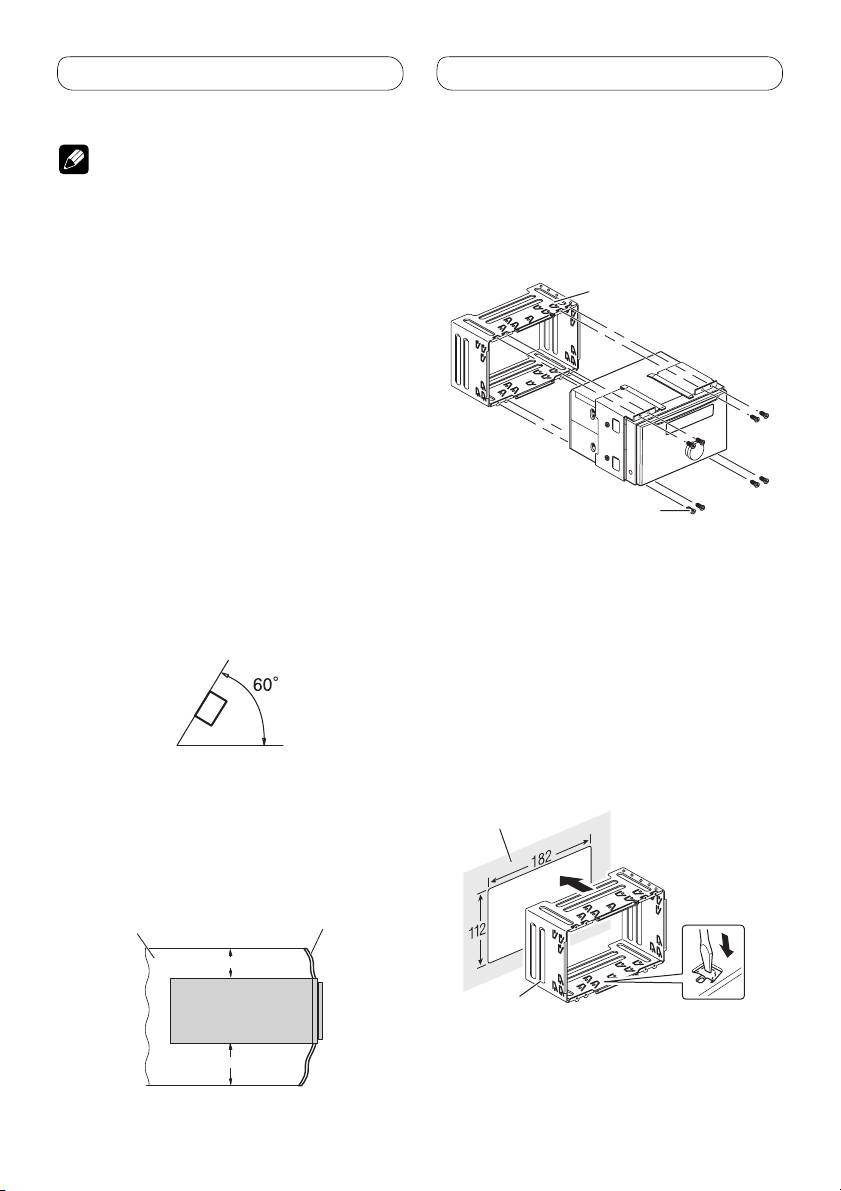 60°

182

112