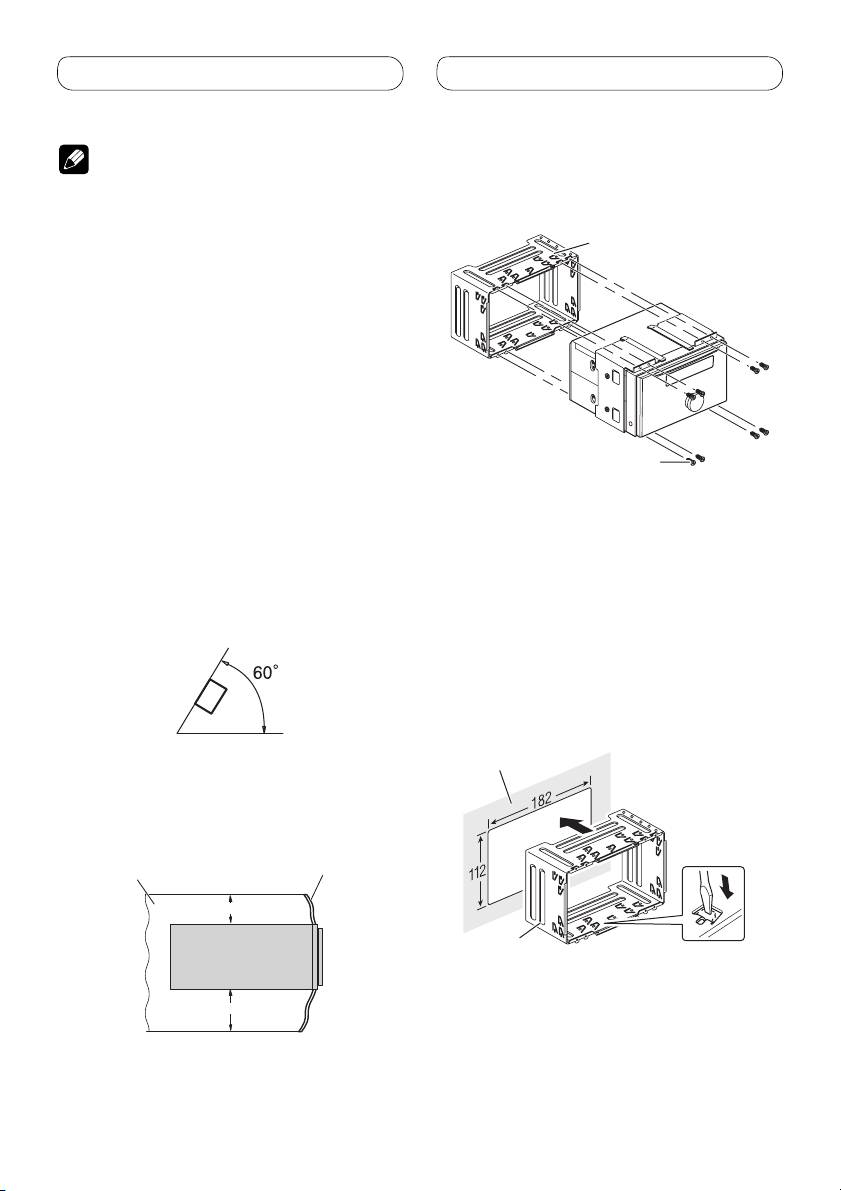 60°

182

112