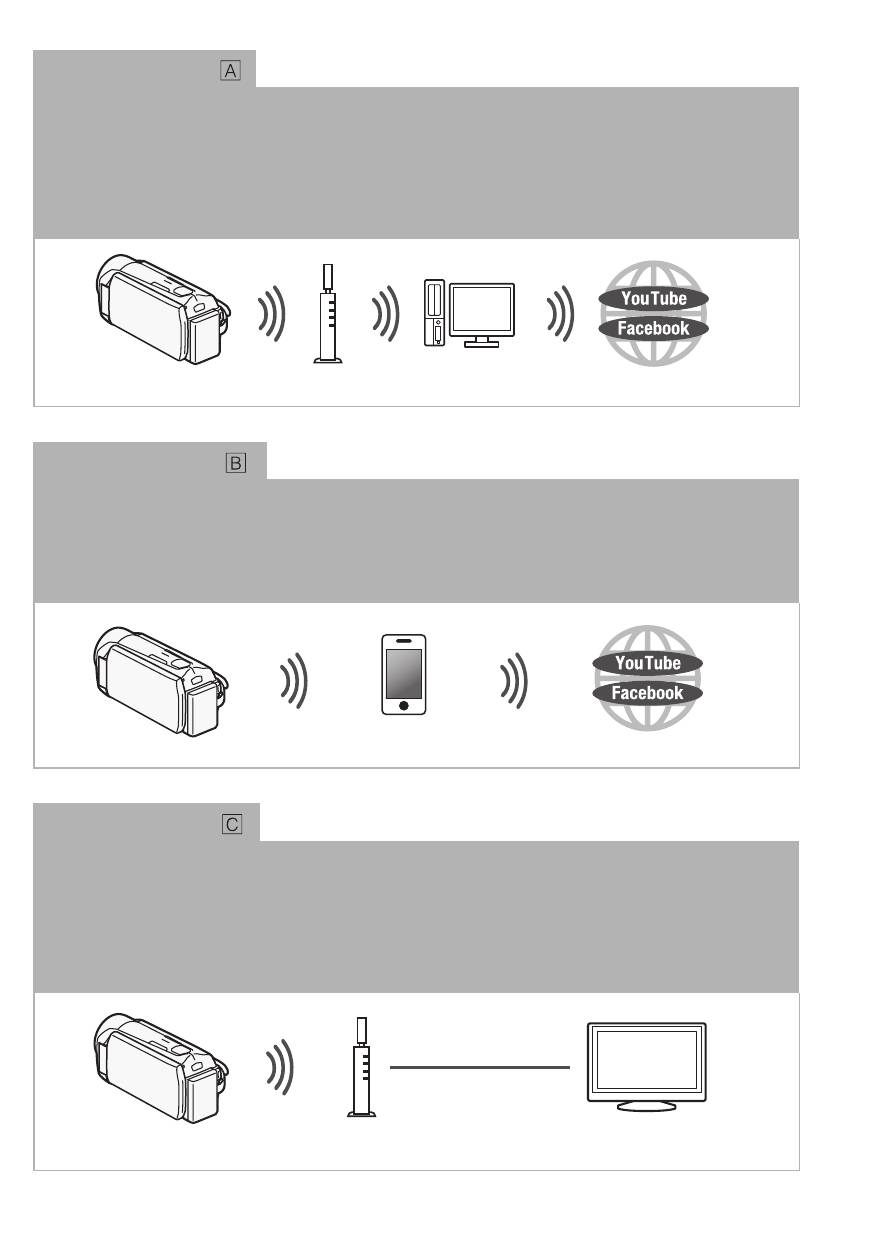 A

YouTube
Facebook

B

YouTube
Facebook

C