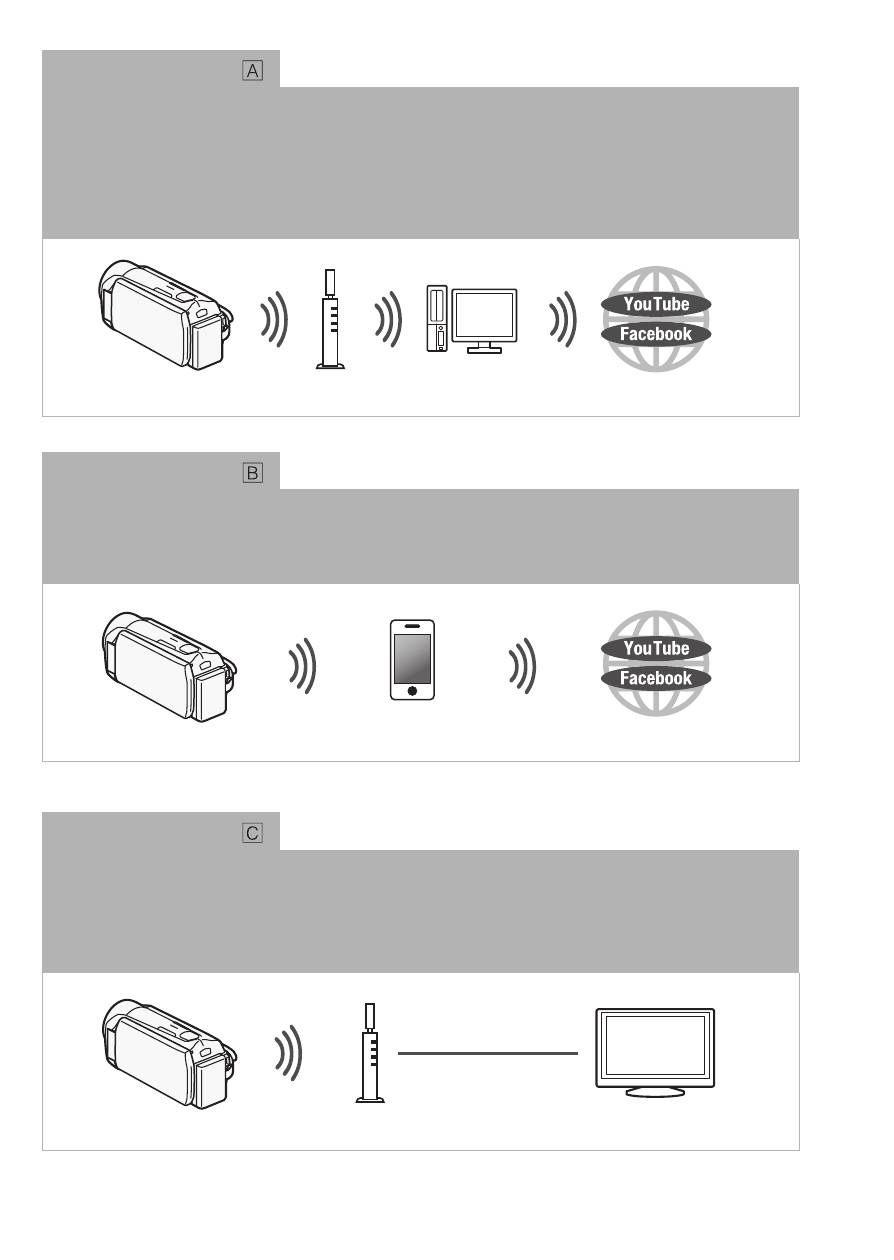 A

YouTube
Facebook

B

YouTube
Facebook

C