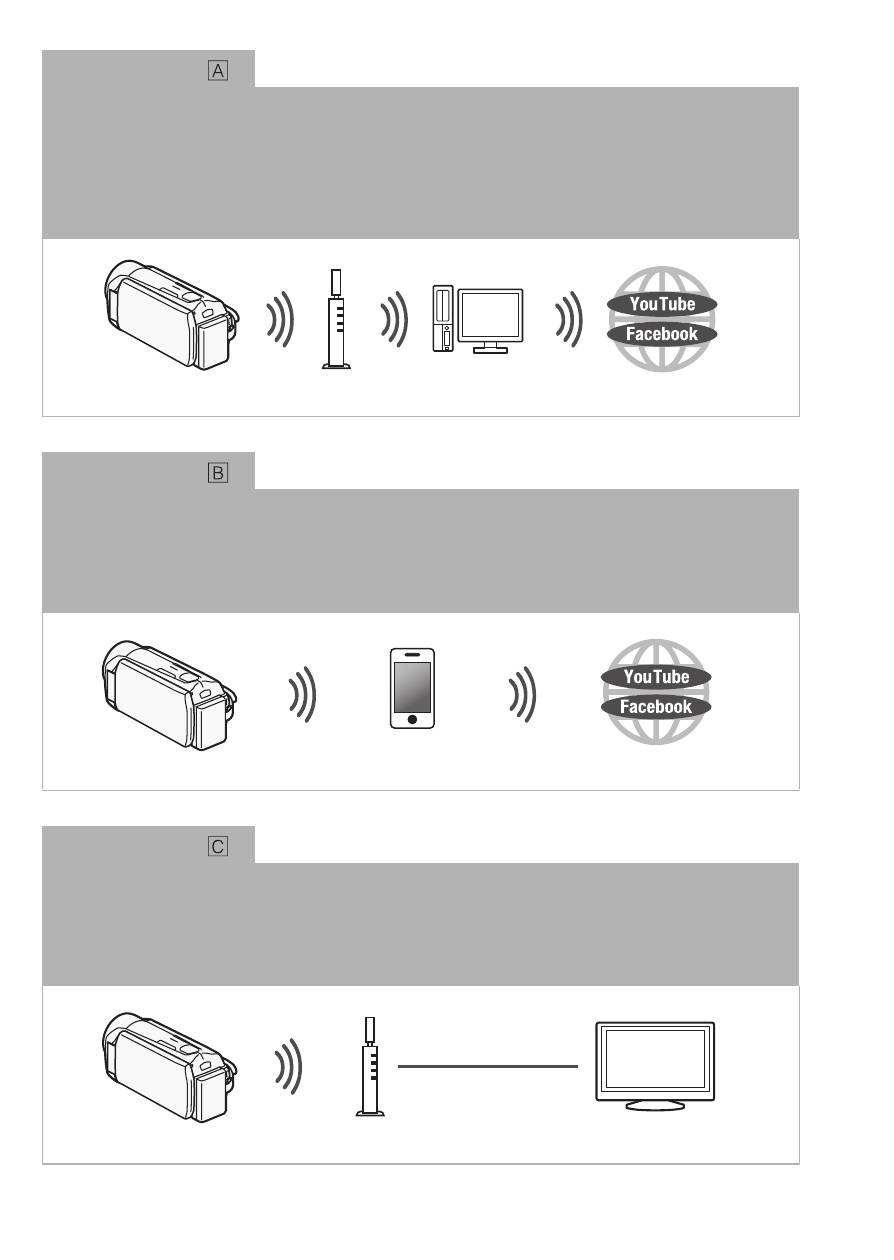 A

YouTube
Facebook

B

YouTube
Facebook

C