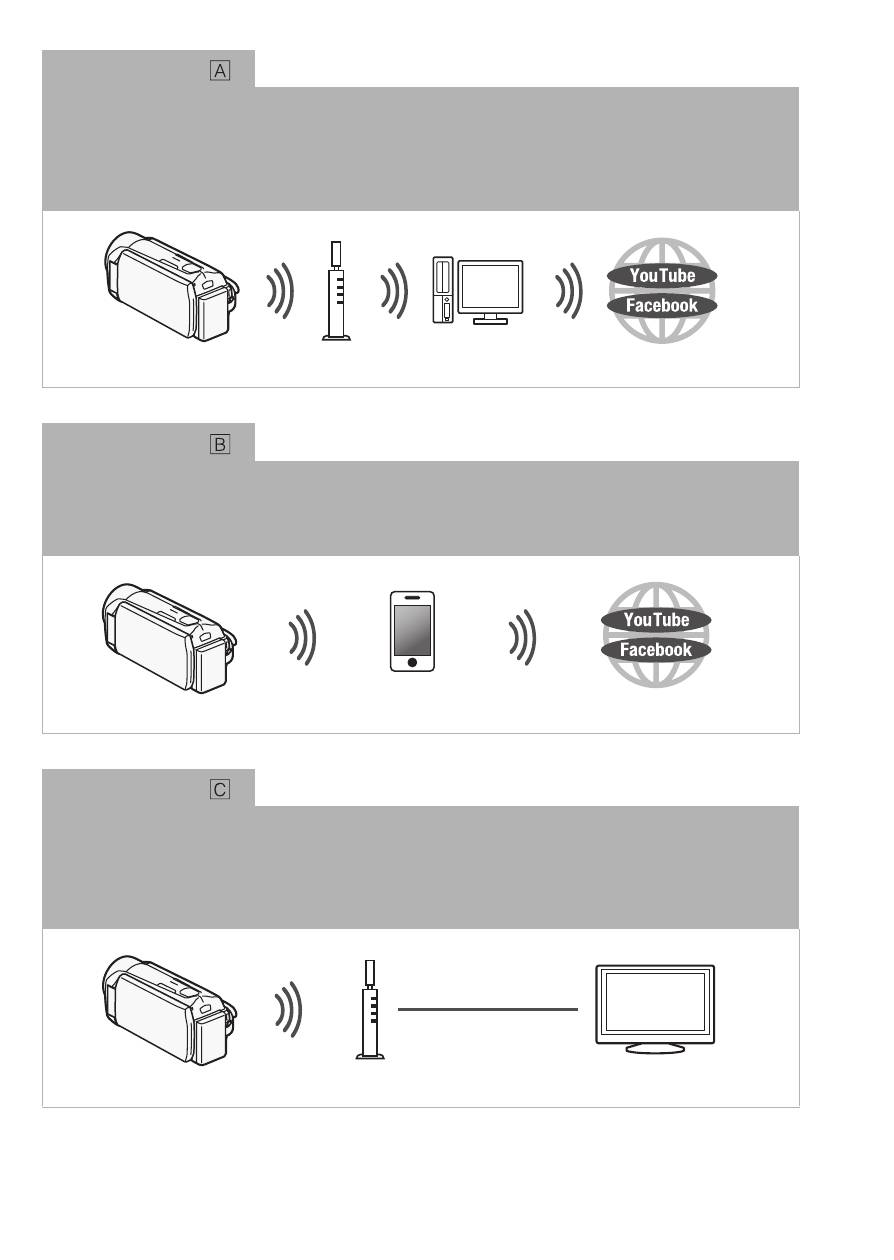 A

YouTube
Facebook

B

YouTube
Facebook

C