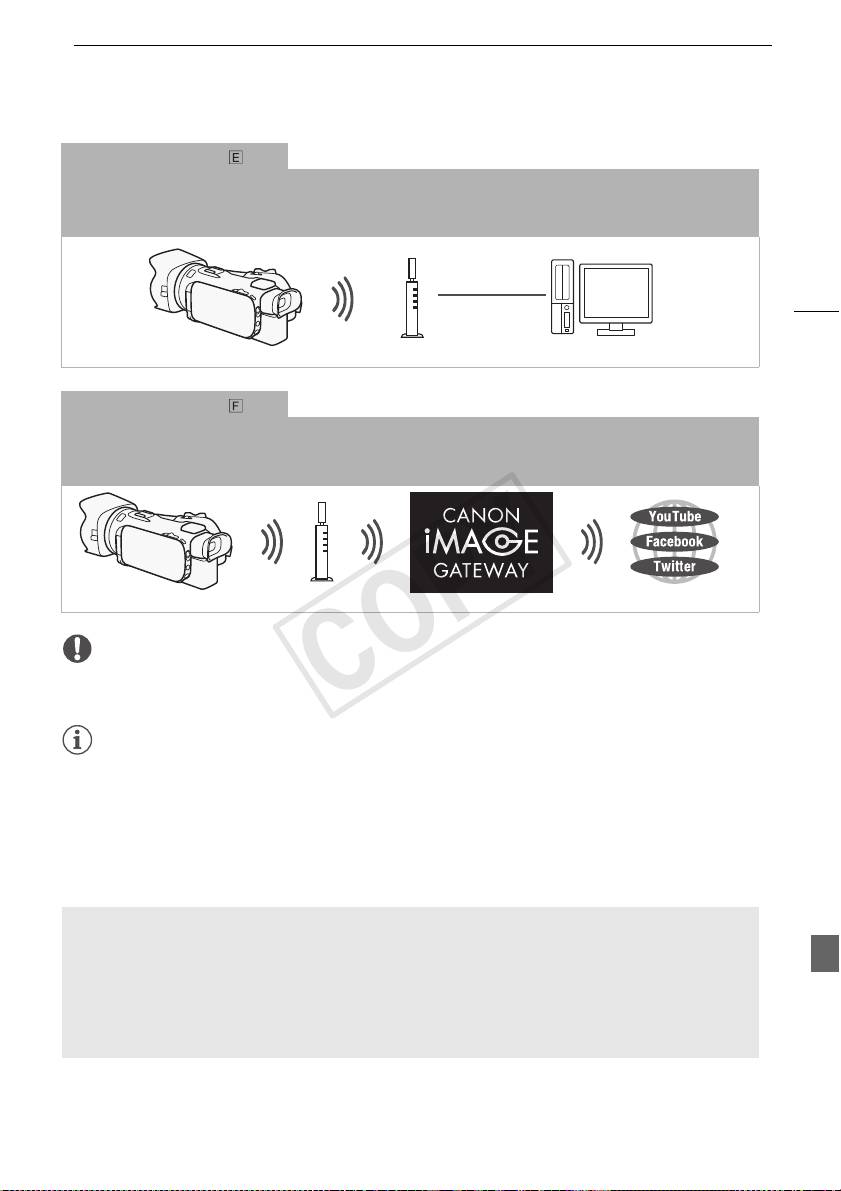 E

F

CANON
iMAGE
GATEWAY

YouTube
Facebook
Twitter

COPY