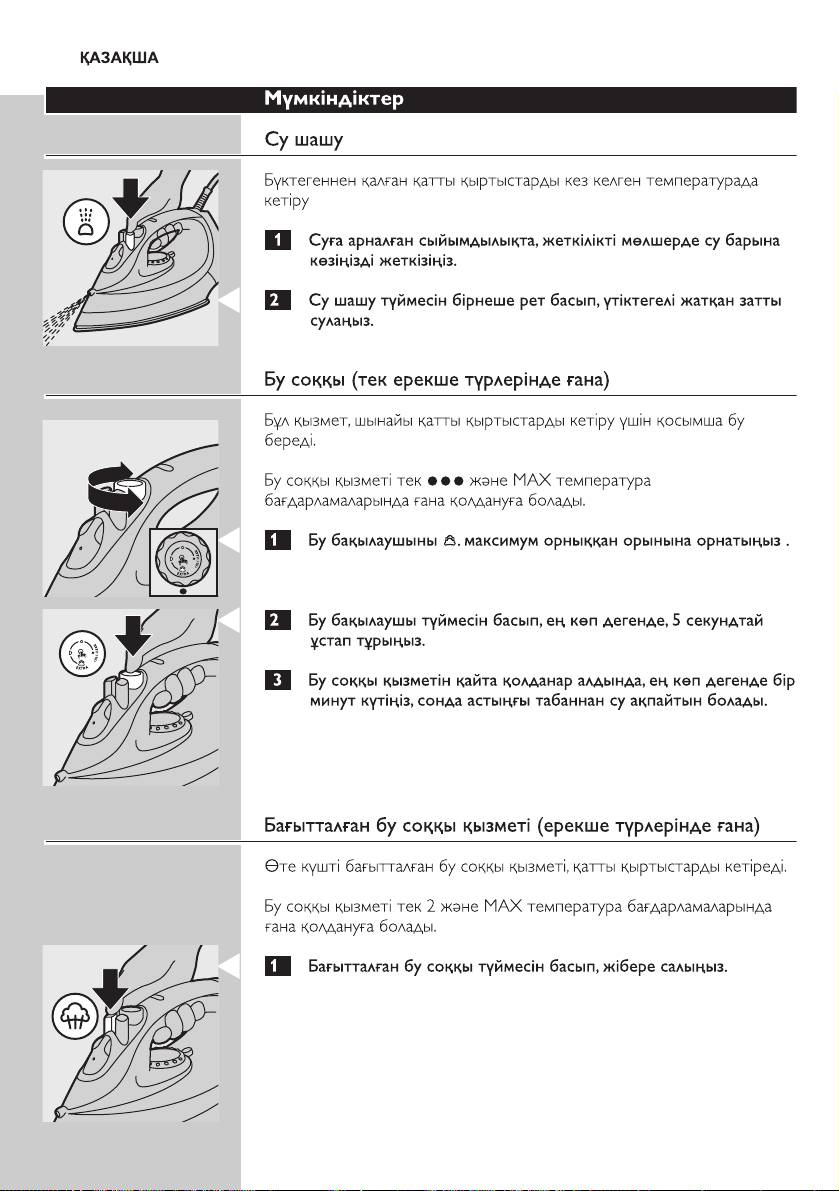 ҚАЗАҚША

Мүмкіндіктер

Су шашу

Бүктегеннен қалған қатты қыртыстарды кез келген температурада кетіру

1 Суға арналған сыйымдылықта, жеткілікті мөлшерде су барына көзіңізді жеткізіңіз.

2 Су шашу түймесін бірнеше рет басып, үтіктегелі жатқан затты сулаңыз.

Бу соққы (тек ерекше түрлерінде ғана)

Бұл қызмет, шынайы қатты қыртыстарды кетіру үшін қосымша бу береді.

Бу соққы қызметі тек ●●● және MAX температура бағдарламаларында ғана қолдануға болады.

1 Бу бақылаушыны . максимум орныққан орынына орнатыңыз .

2 Бу бақылаушы түймесін басып, ең көп дегенде, 5 секундтай ұстап тұрыңыз.

3 Бу соққы қызметін қайта қолданар алдында, ең көп дегенде бір минут күтіңіз, сонда астыңғы табаннан су ақпайтын болады.

Бағытталған бу соққы қызметі (ерекше түрлерінде ғана)

Өте күшті бағытталған бу соққы қызметі, қатты қыртыстарды кетіреді.

Бу соққы қызметі тек 2 және MAX температура бағдарламаларында ғана қолдануға болады.

1 Бағытталған бу соққы түймесін басып, жібере салыңыз.