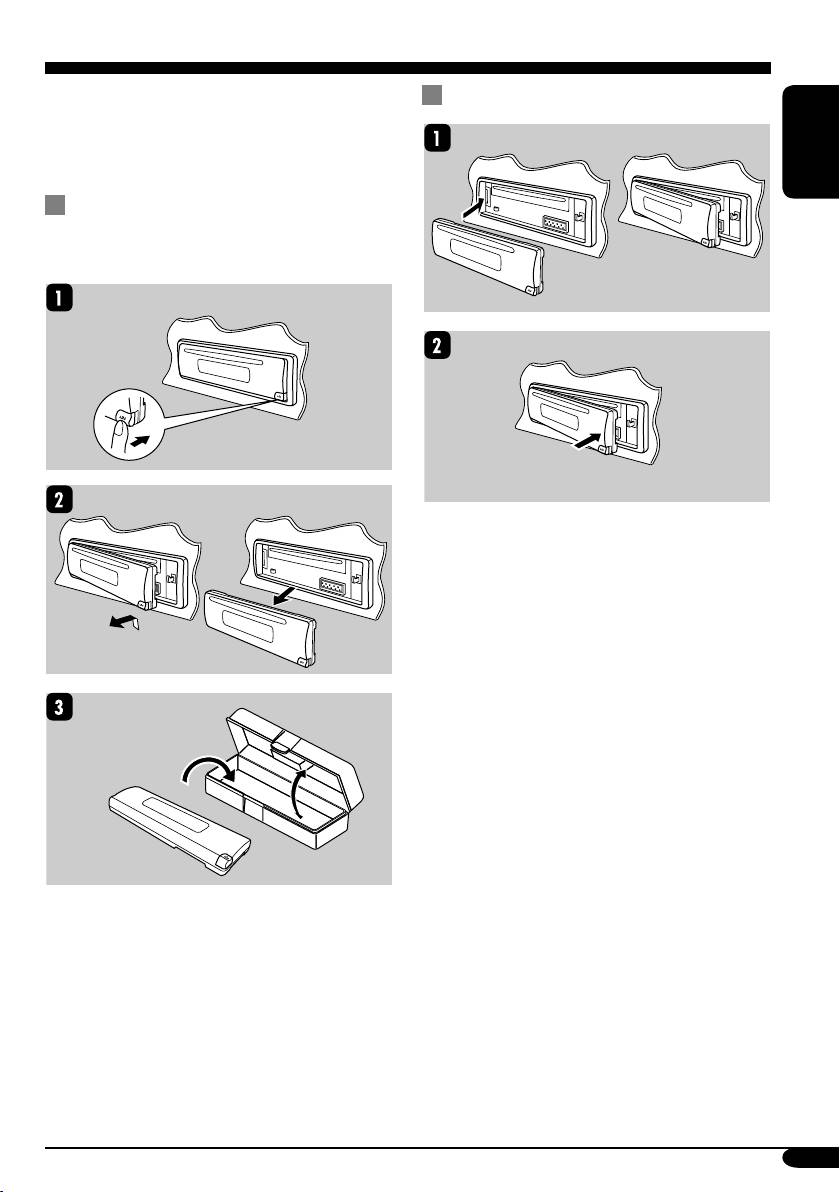 1

2

3

1

2