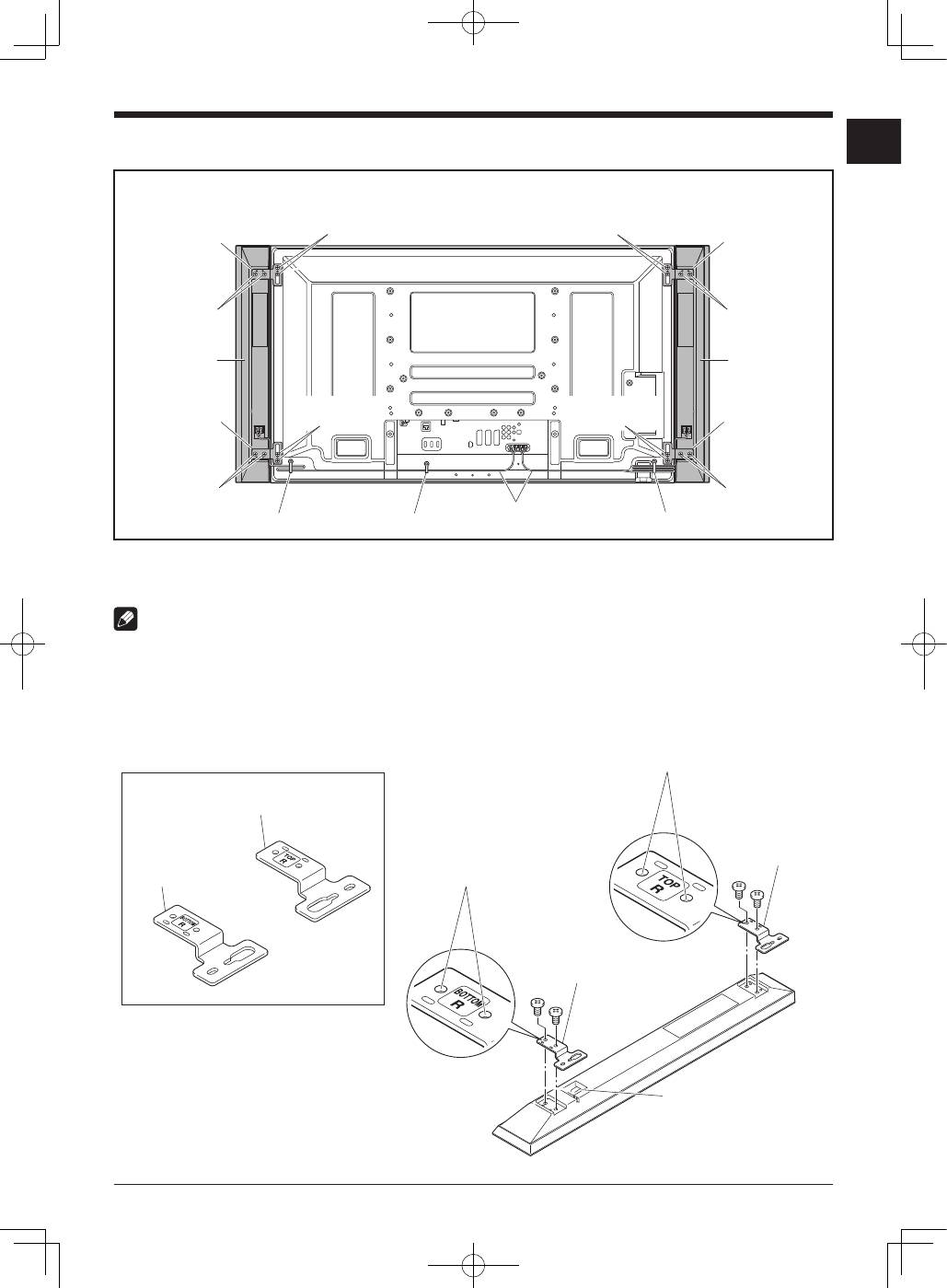 TOP
R

BOTTOM
R

TOP
R

BOTTOM
R