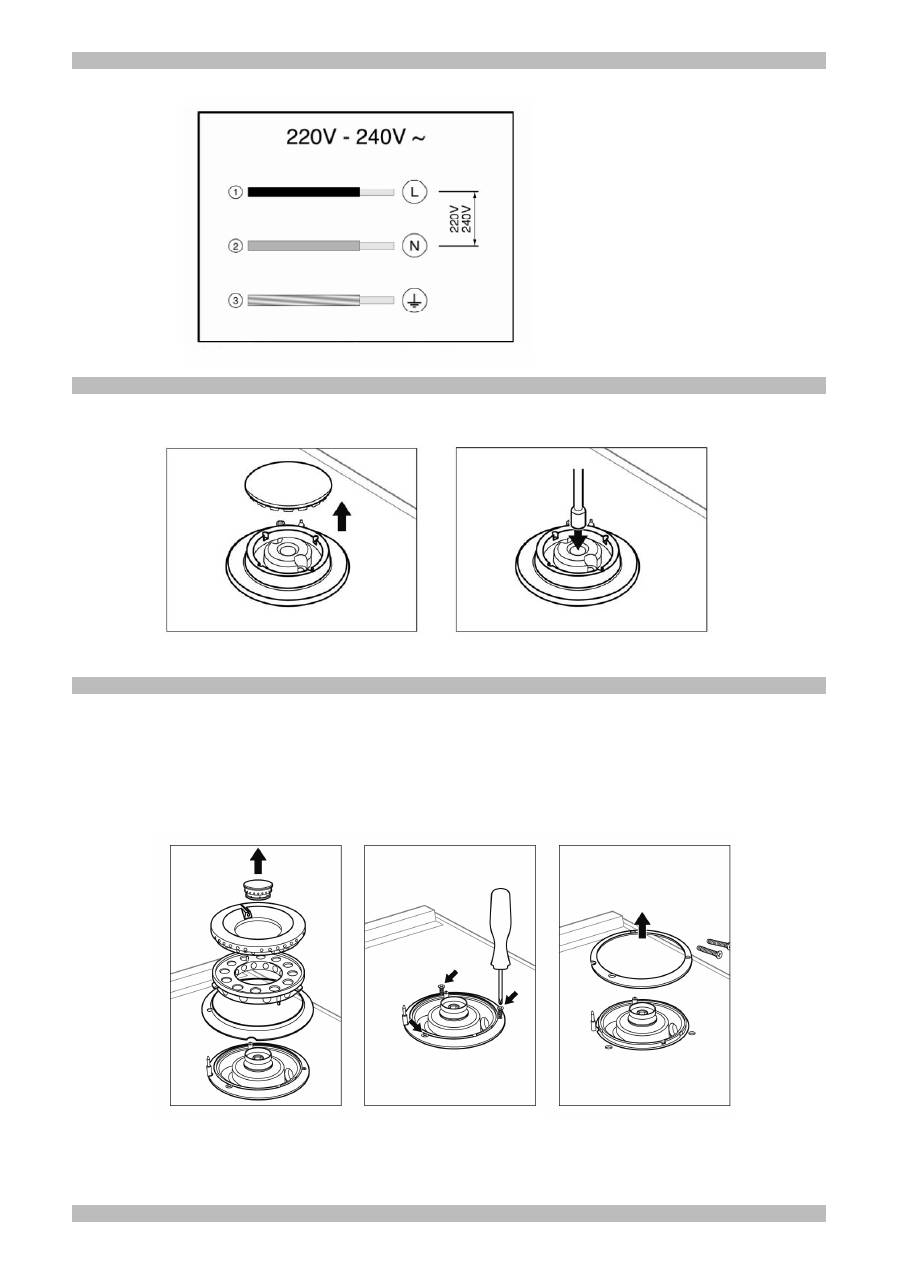 220V - 240V ~

1 L

2 N

3

220V
240V