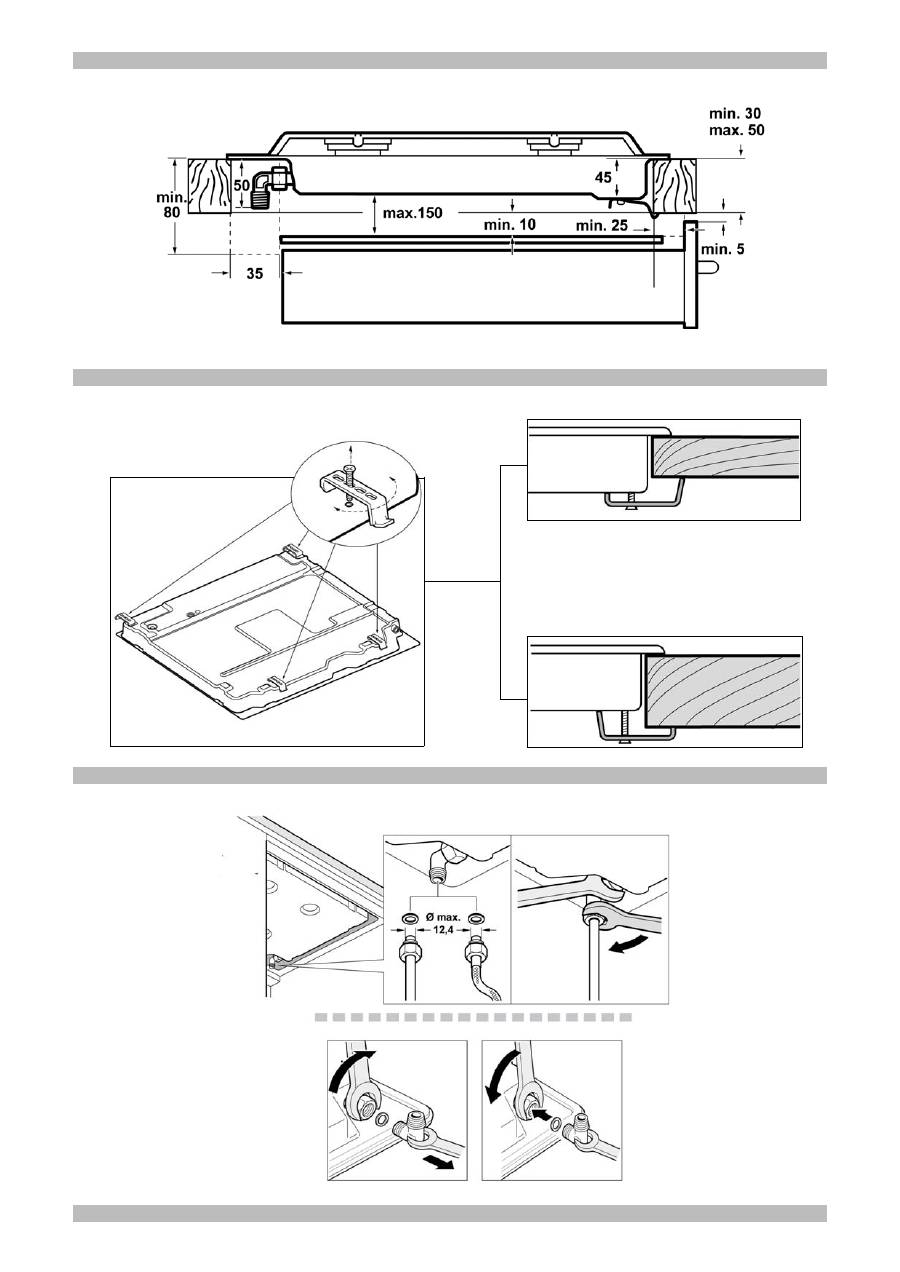 min. 30
max. 50

min. 80

50

45

max.150

min. 10

min. 25

min. 5

35

Ø max. 12,4