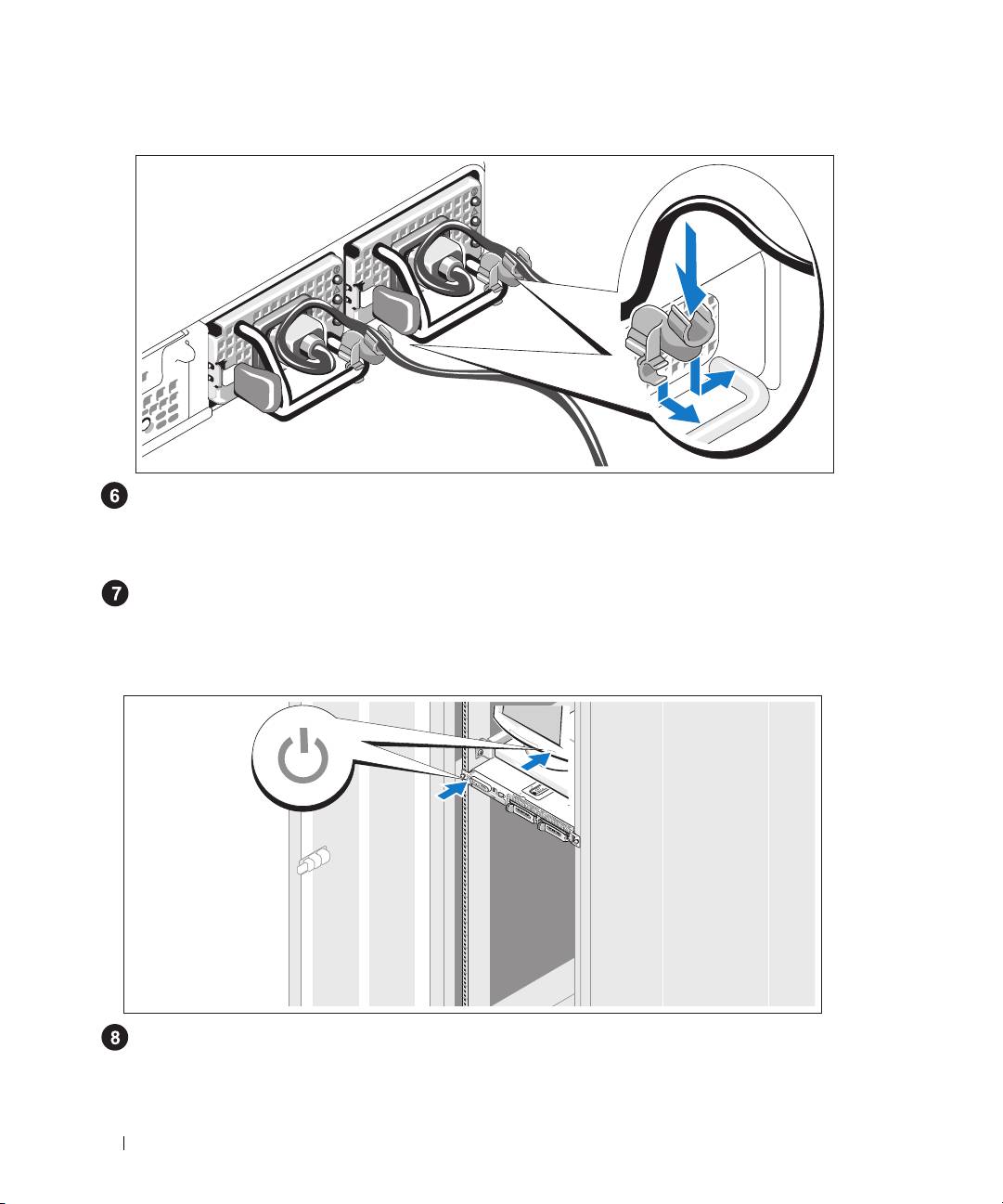 6

7

8