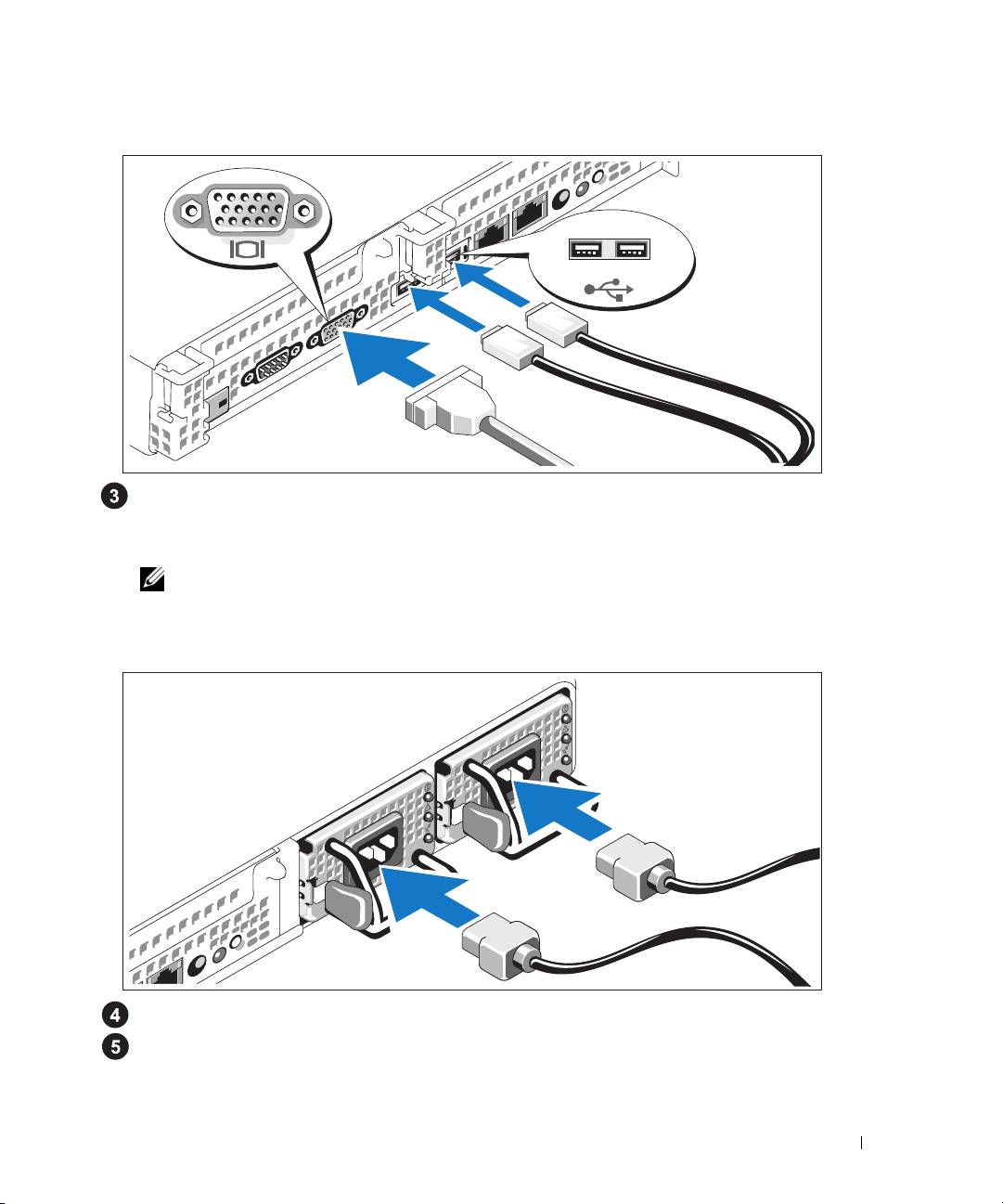 3

4

5