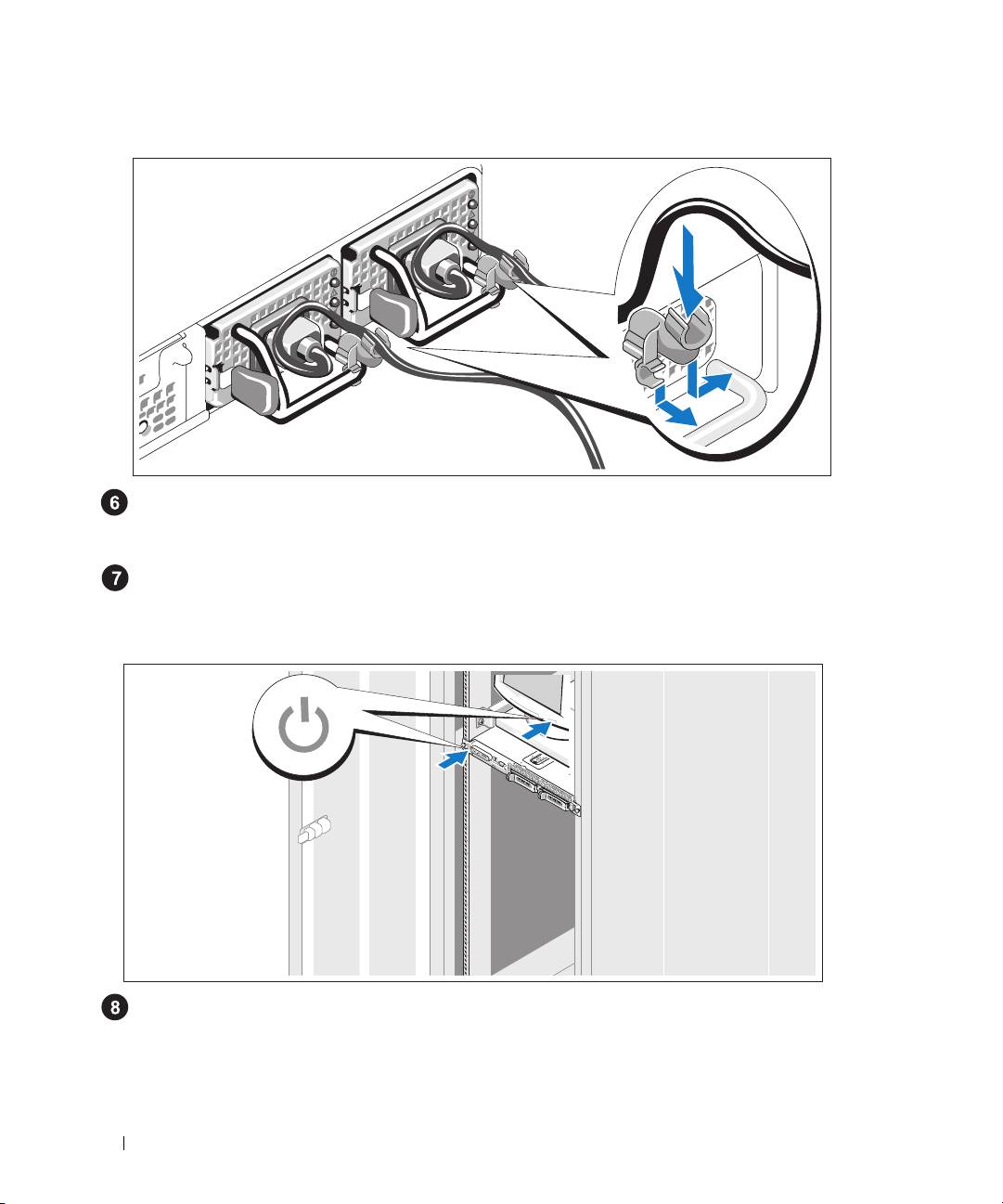 6

7

8