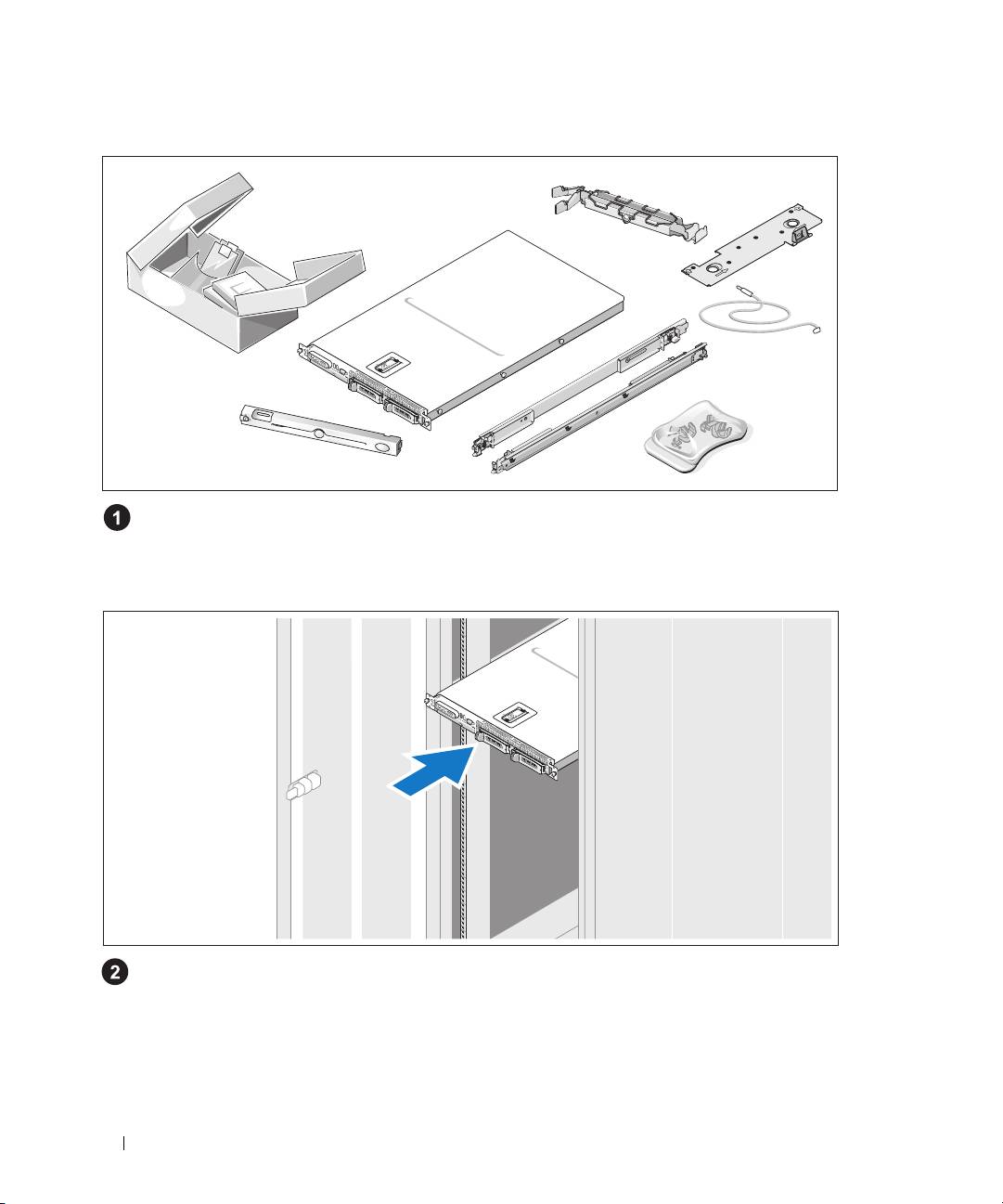 1

2