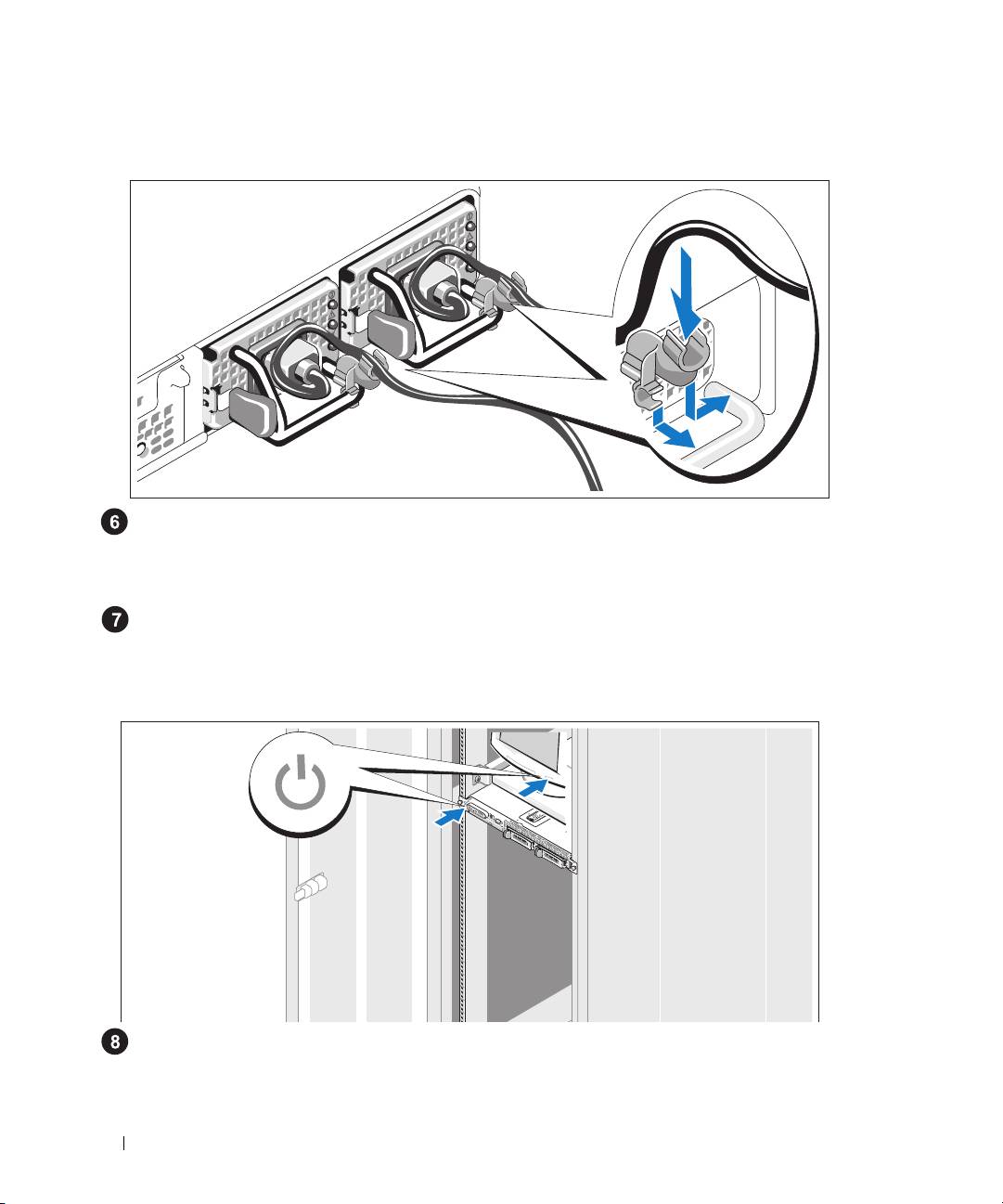 6

7

8