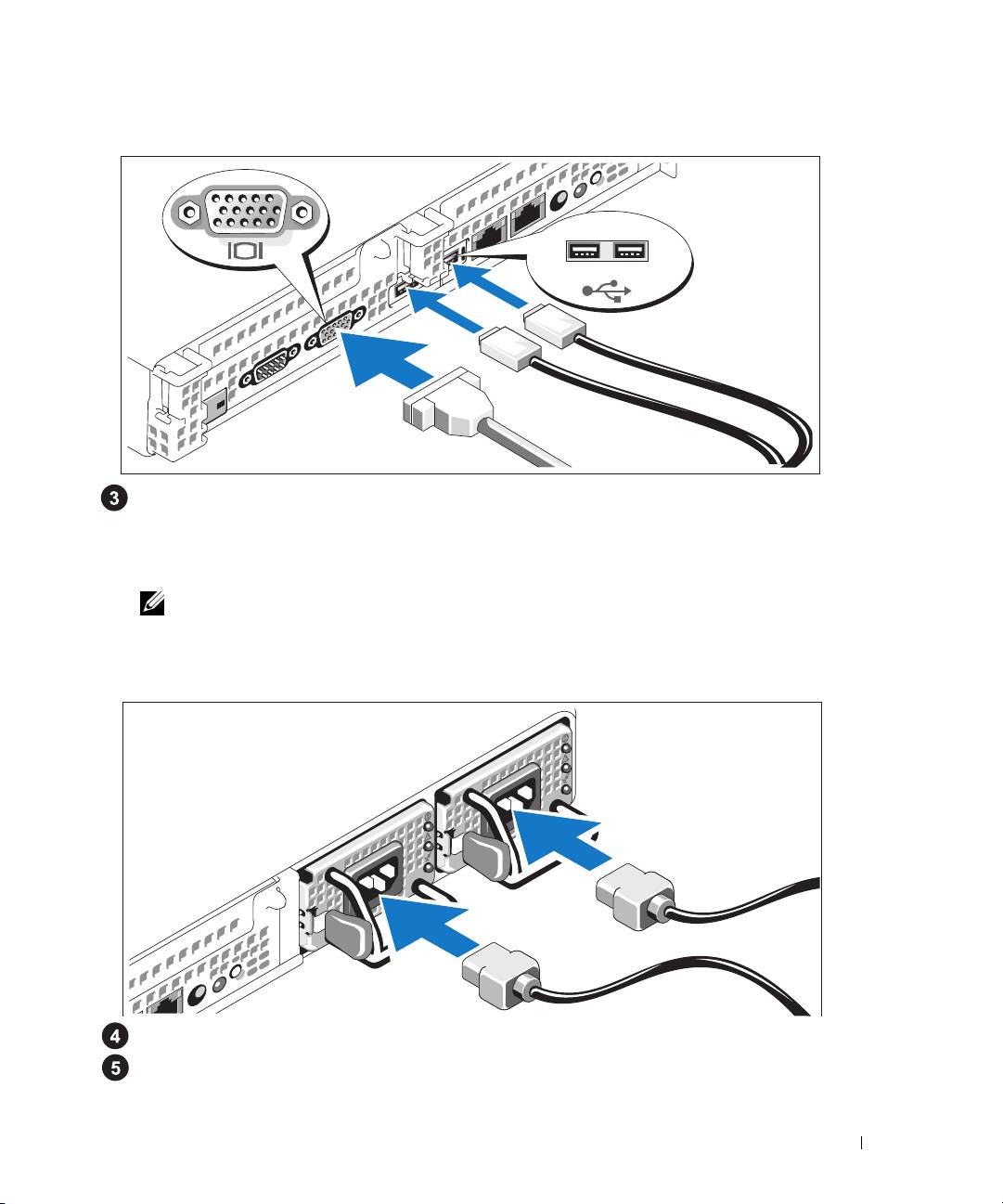 3

4
5