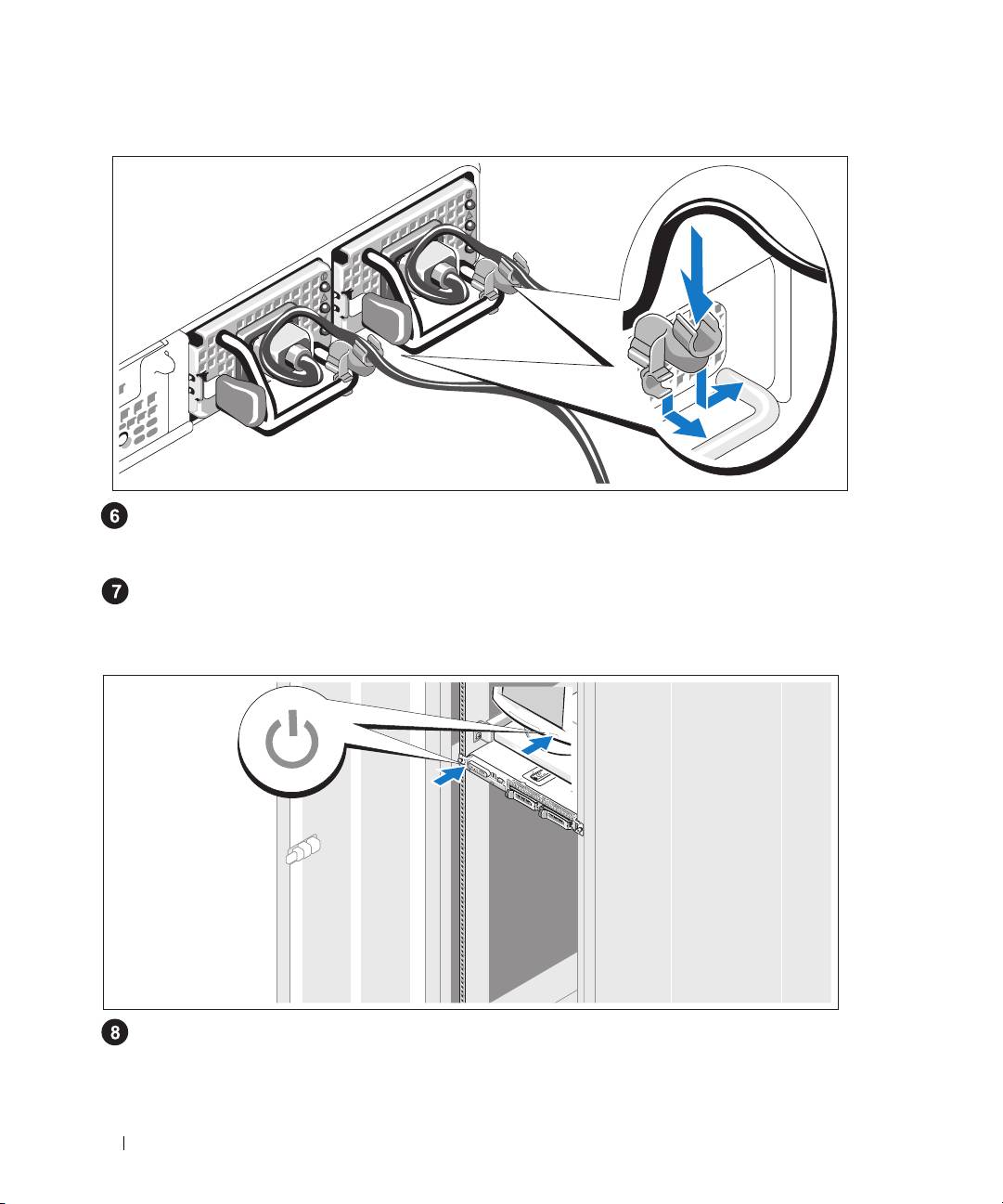 6

7

8