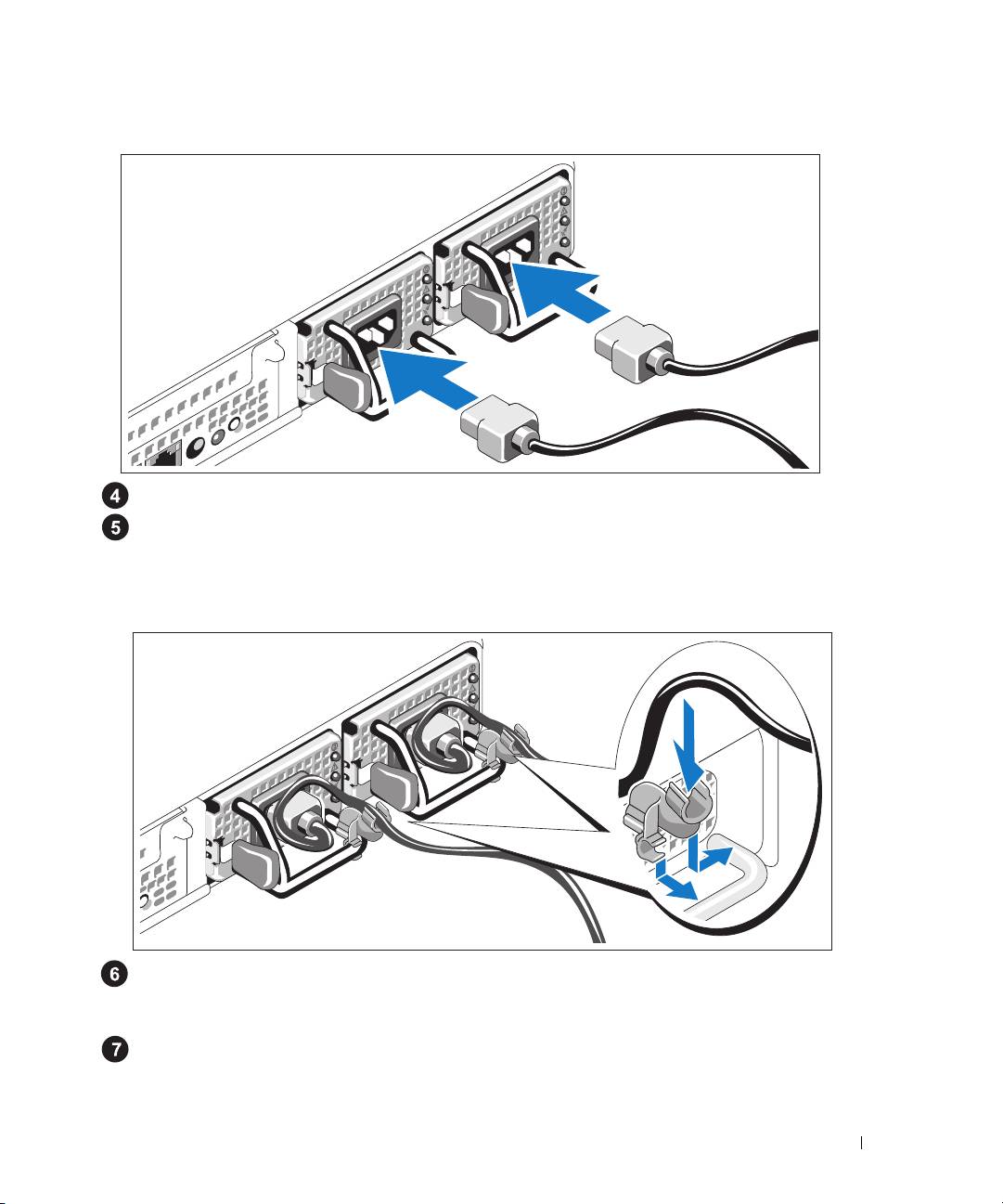 4
5
6
7