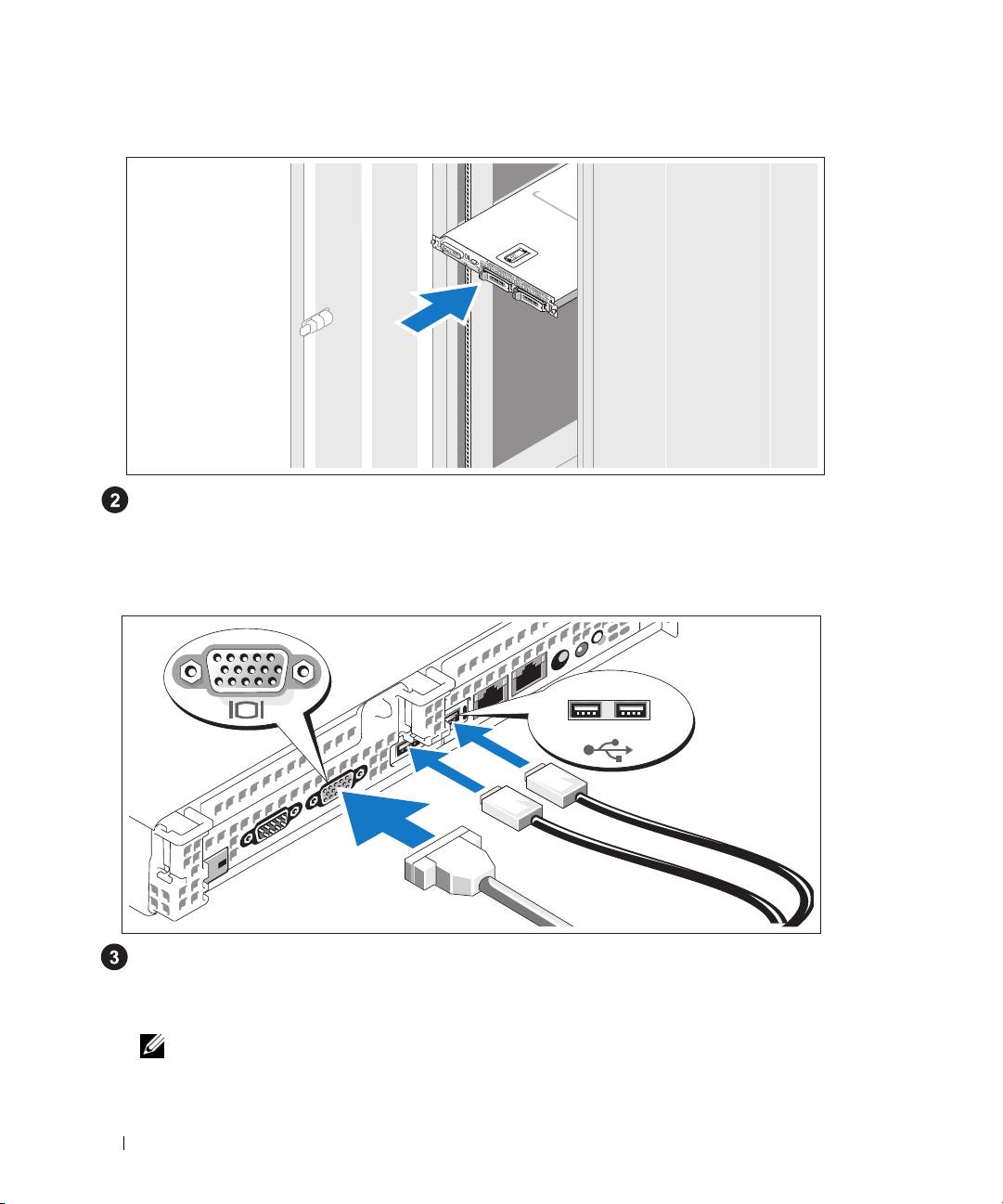 2

3