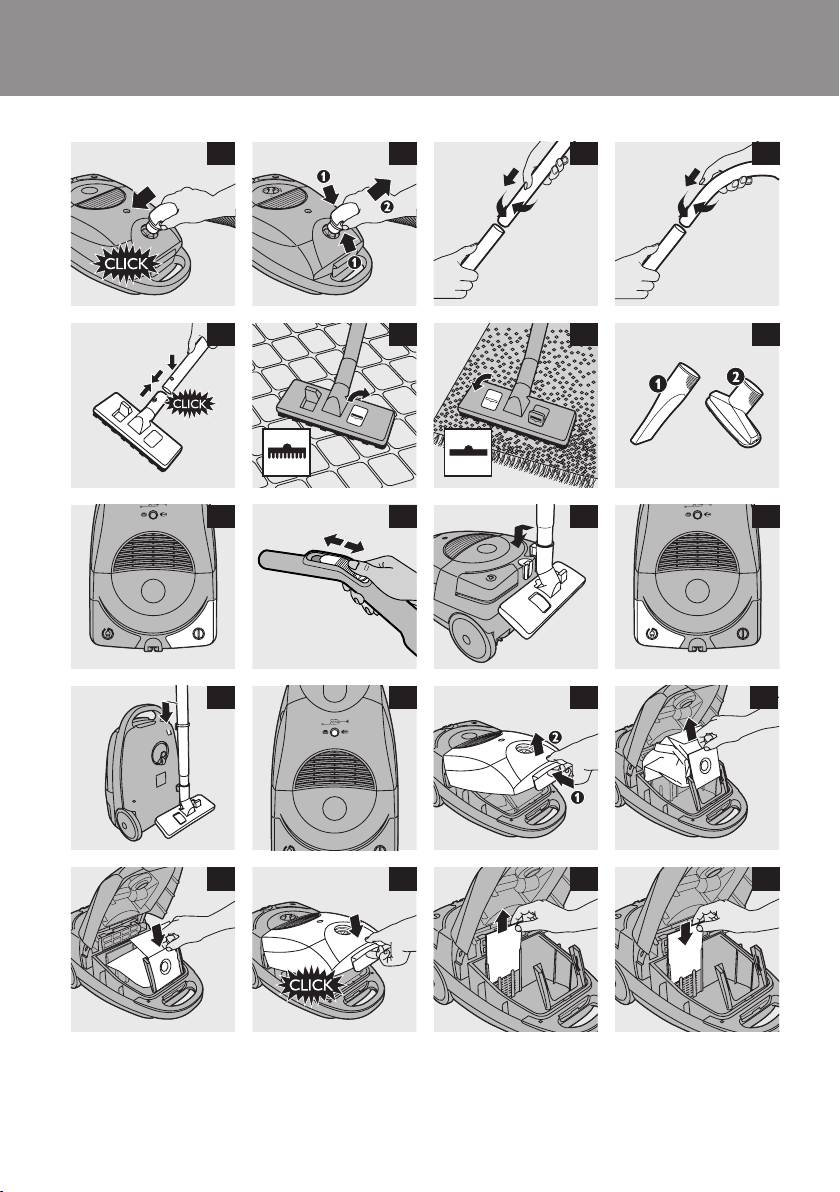 CLICK

1
2
1

CLICK

1
2

2
1

CLICK