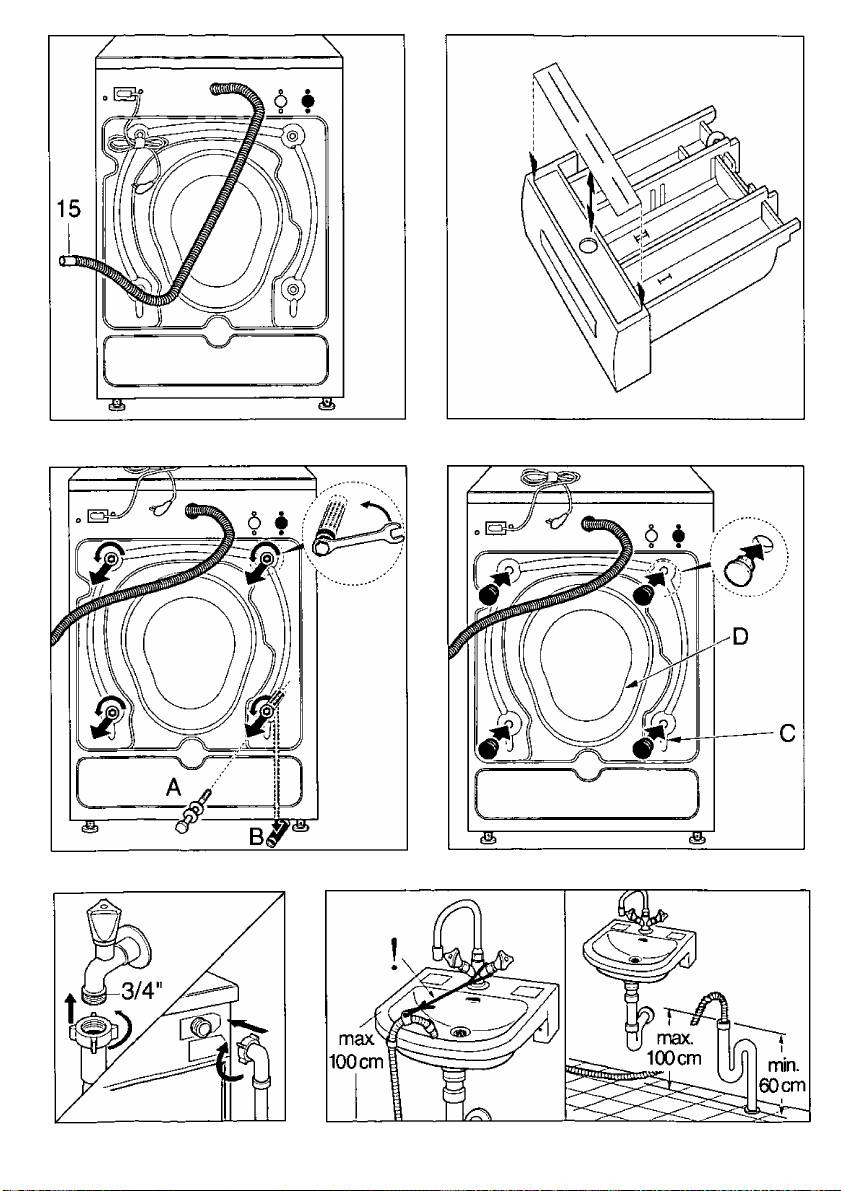 15

A

B

D

C

3/4"

!

max
100 cm

max.
100 cm

min.
60 cm