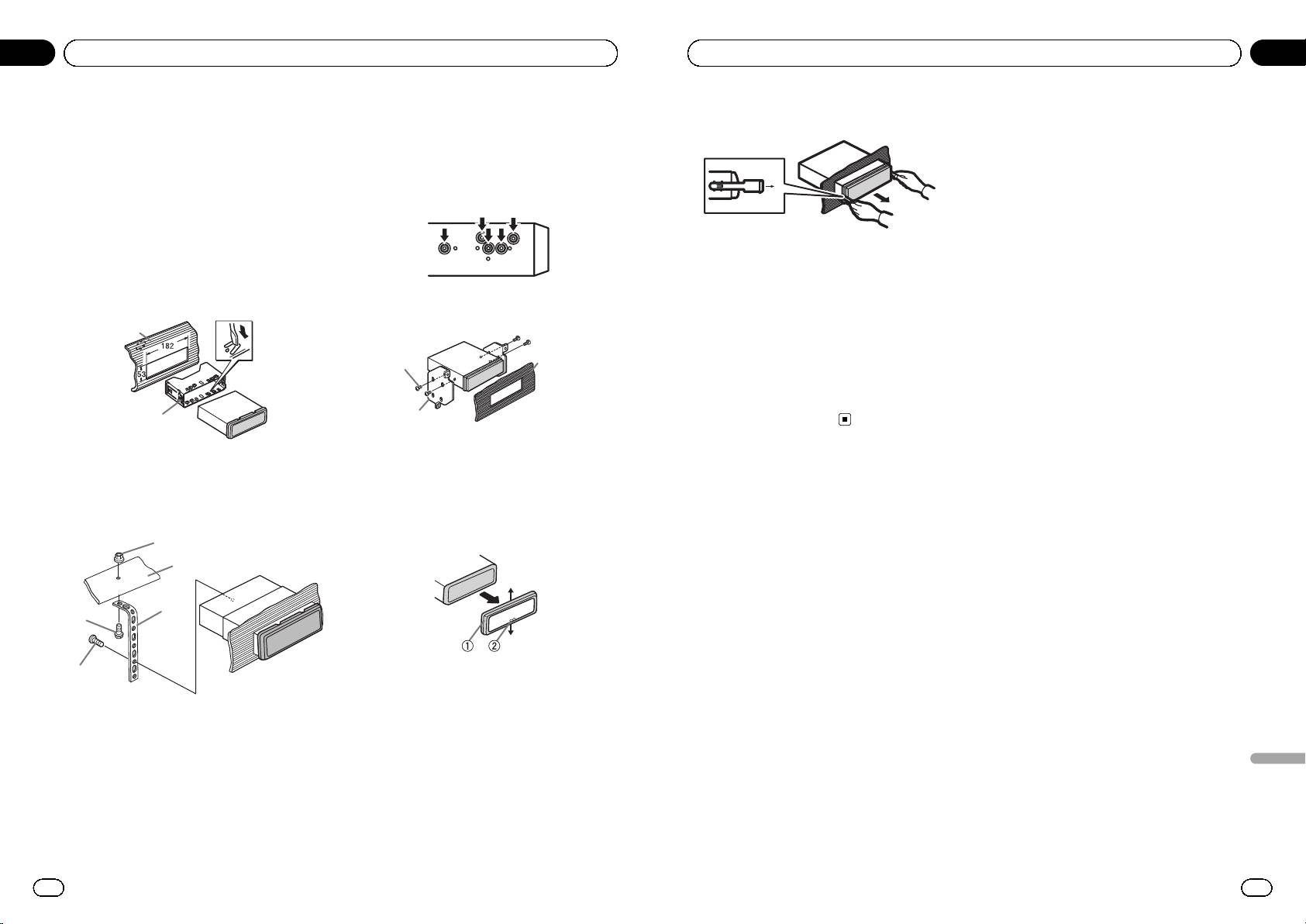 182

53

①

②