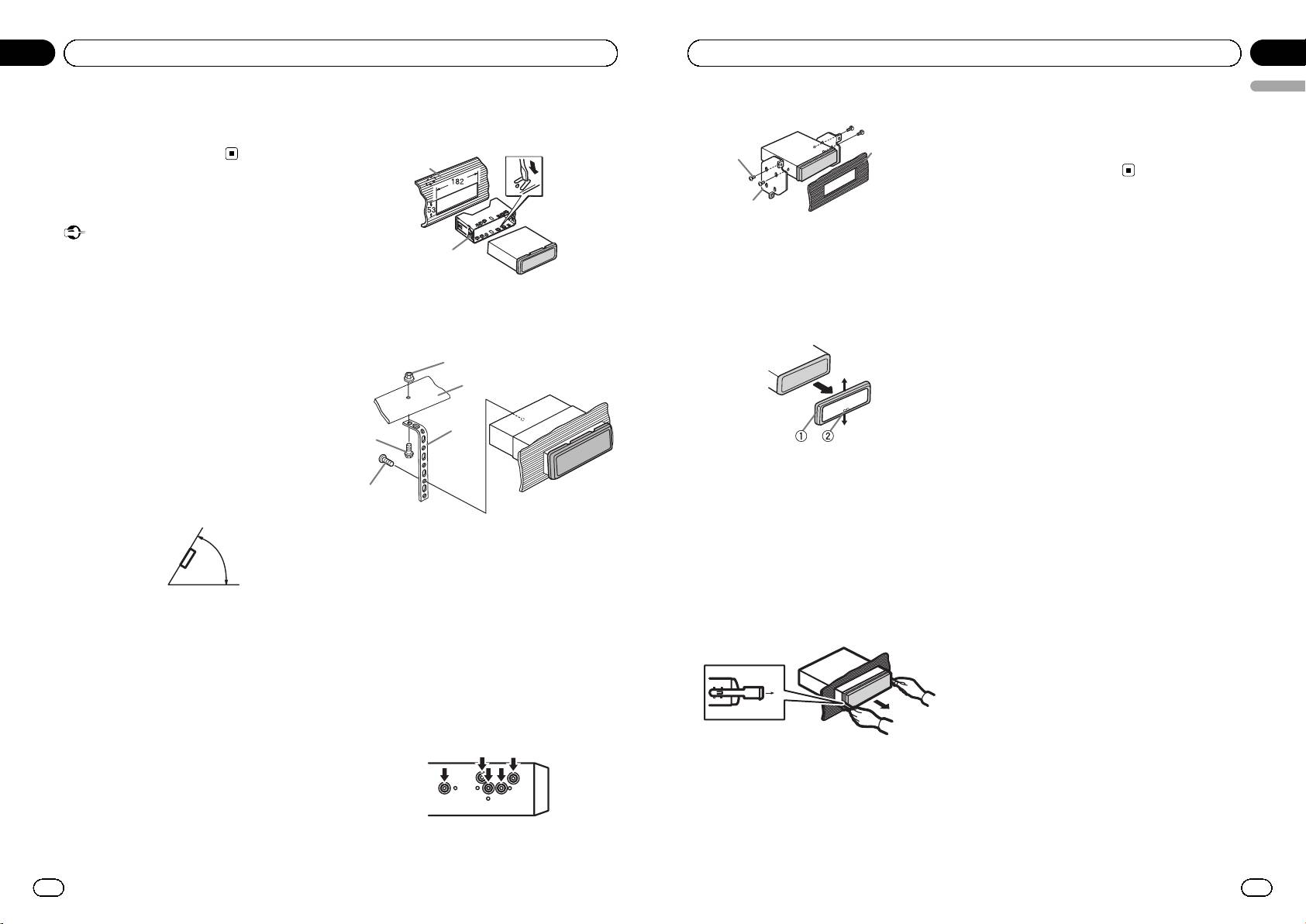 182

53

①

②