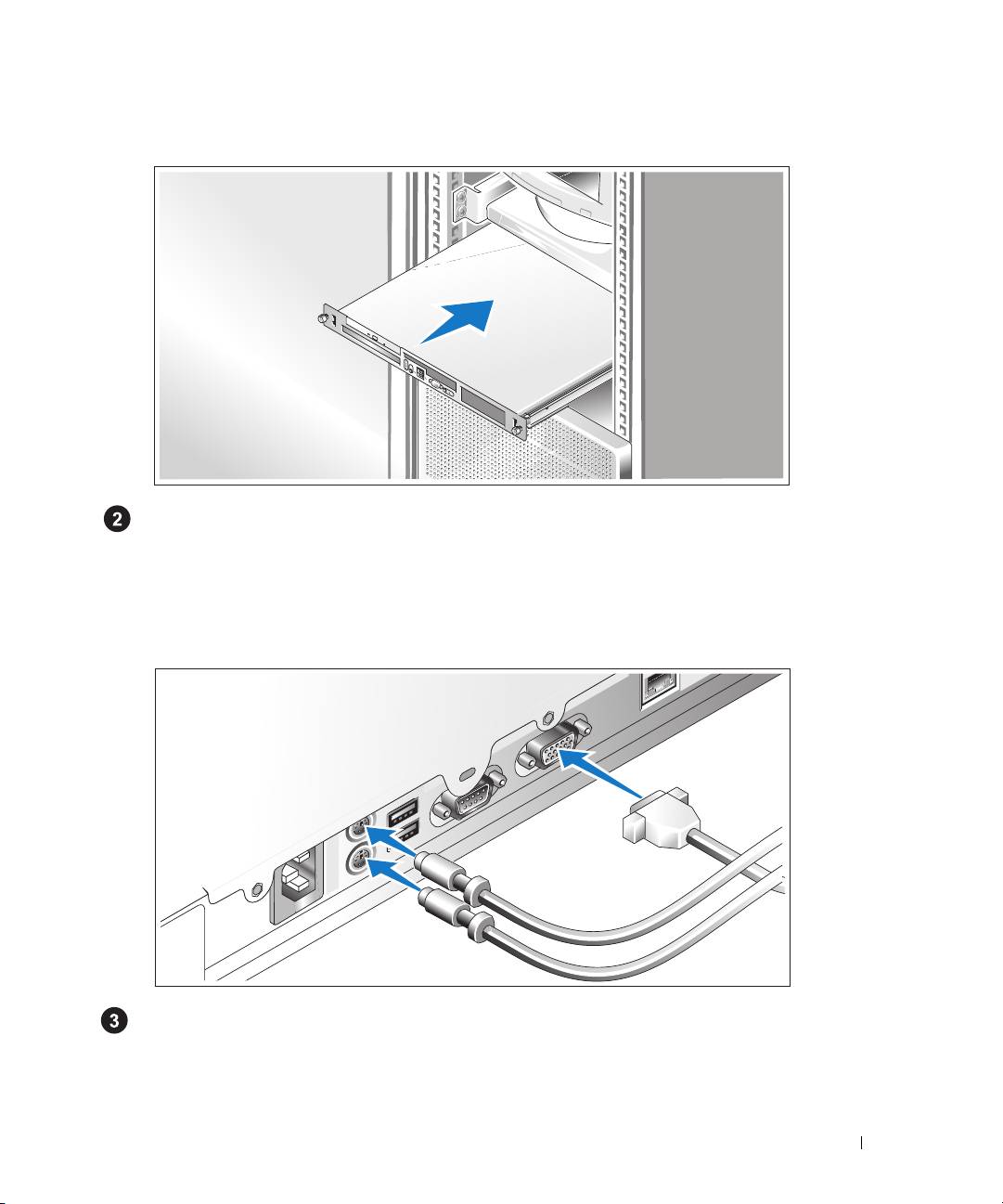 2

3