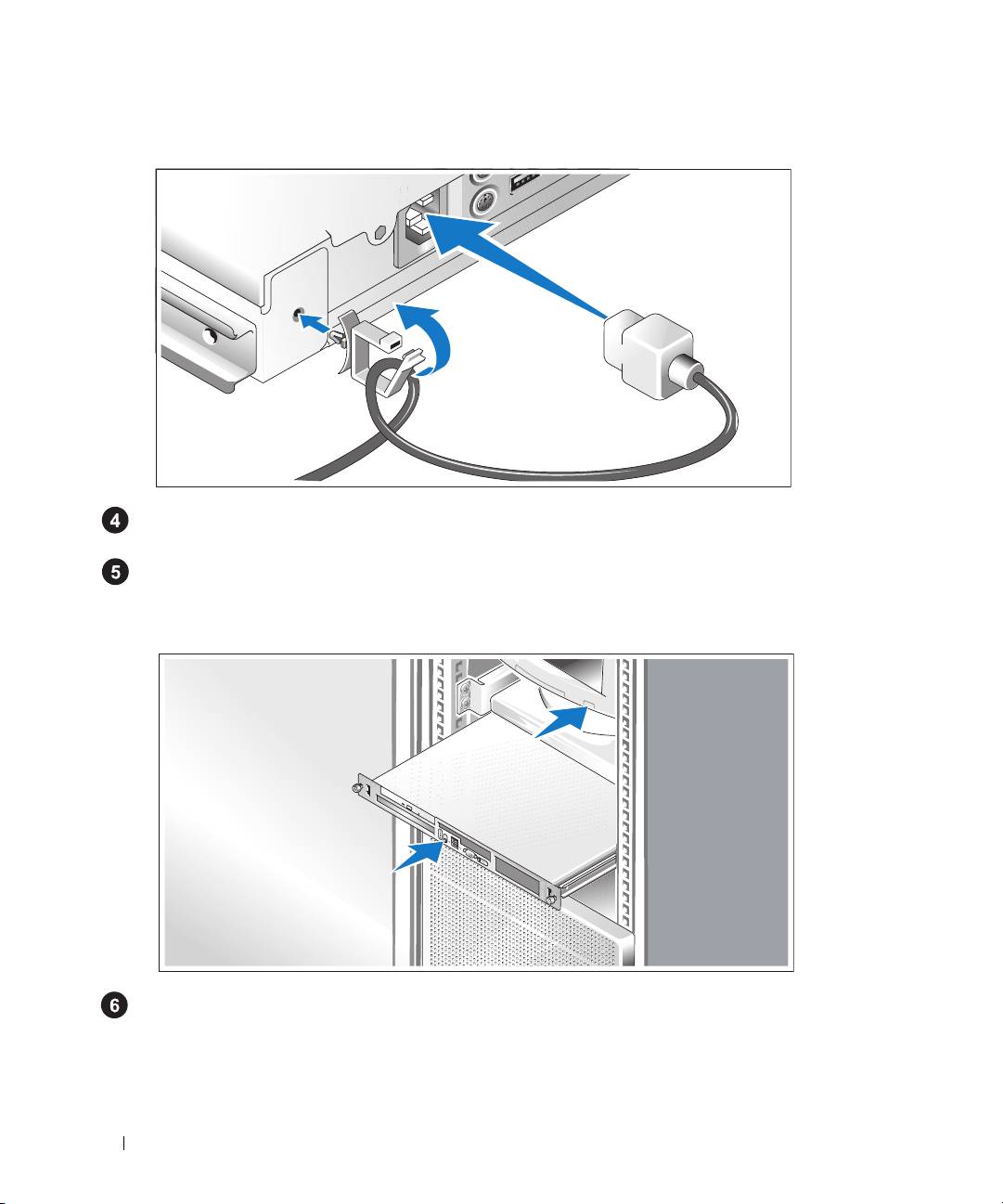 4

5

6